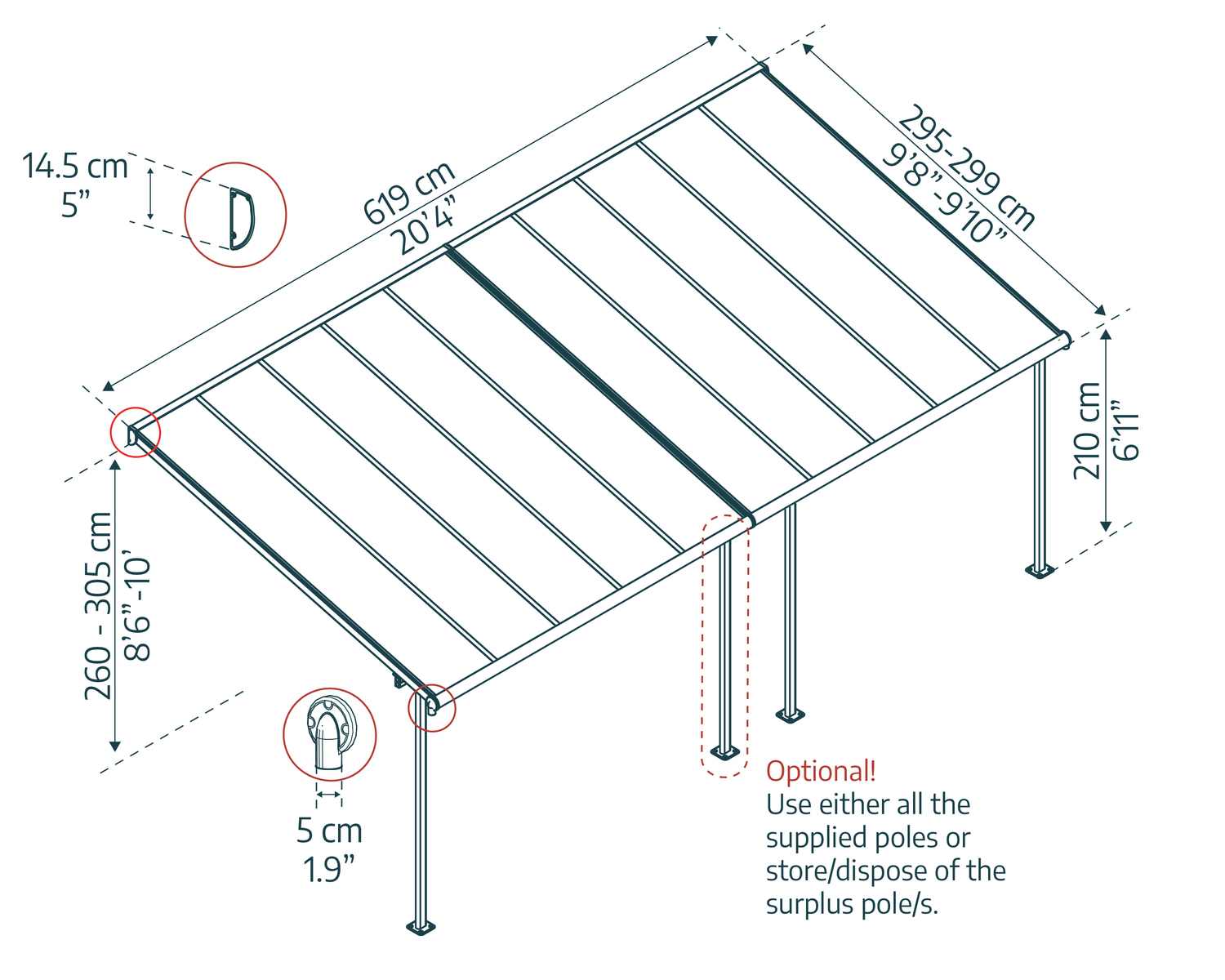 14.5 cm
5”

619 cm
20’4”

295-299 cm
9’8”-9’10”

210 cm
6’11”

260 - 305 cm
8’6”-10’

5 cm
1.9”

Optional!
Use either all the supplied poles or store/dispose of the surplus pole/s.