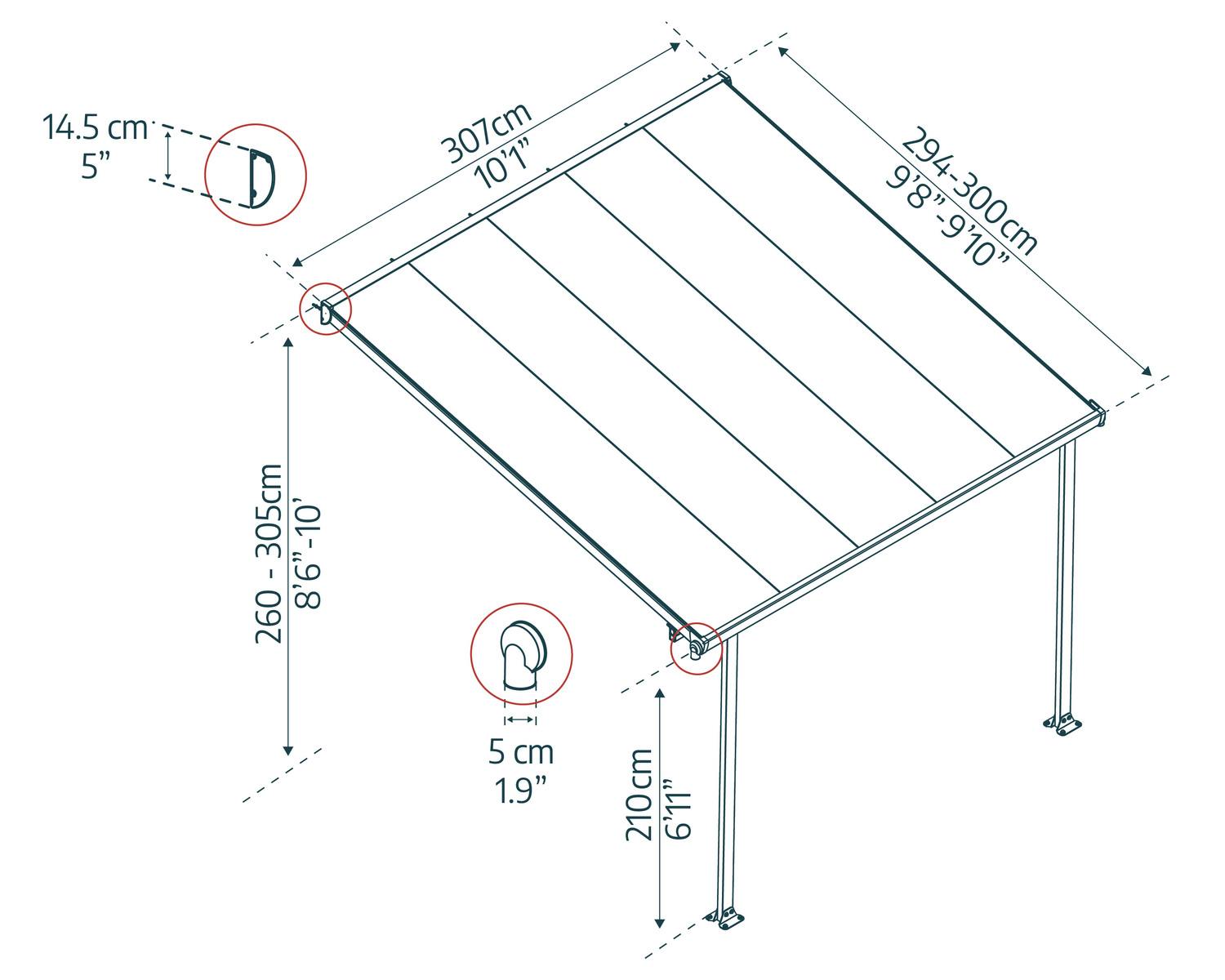 14.5 cm
5”

307cm
10’1”

294-300cm
9’8”-9’10”

260 - 305cm
8’6”-10’

5 cm
1.9”

210cm
6’11”