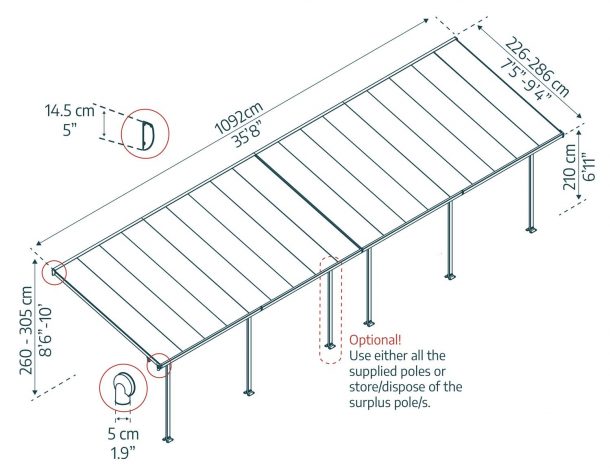 14.5 cm
5"

1092cm
35'8"

226-286 cm
7'5"-9'4"

210 cm
6'11"

260 - 305 cm
8'6"-10'

Optional!
Use either all the supplied poles or store/dispose of the surplus pole/s.

5 cm
1.9"