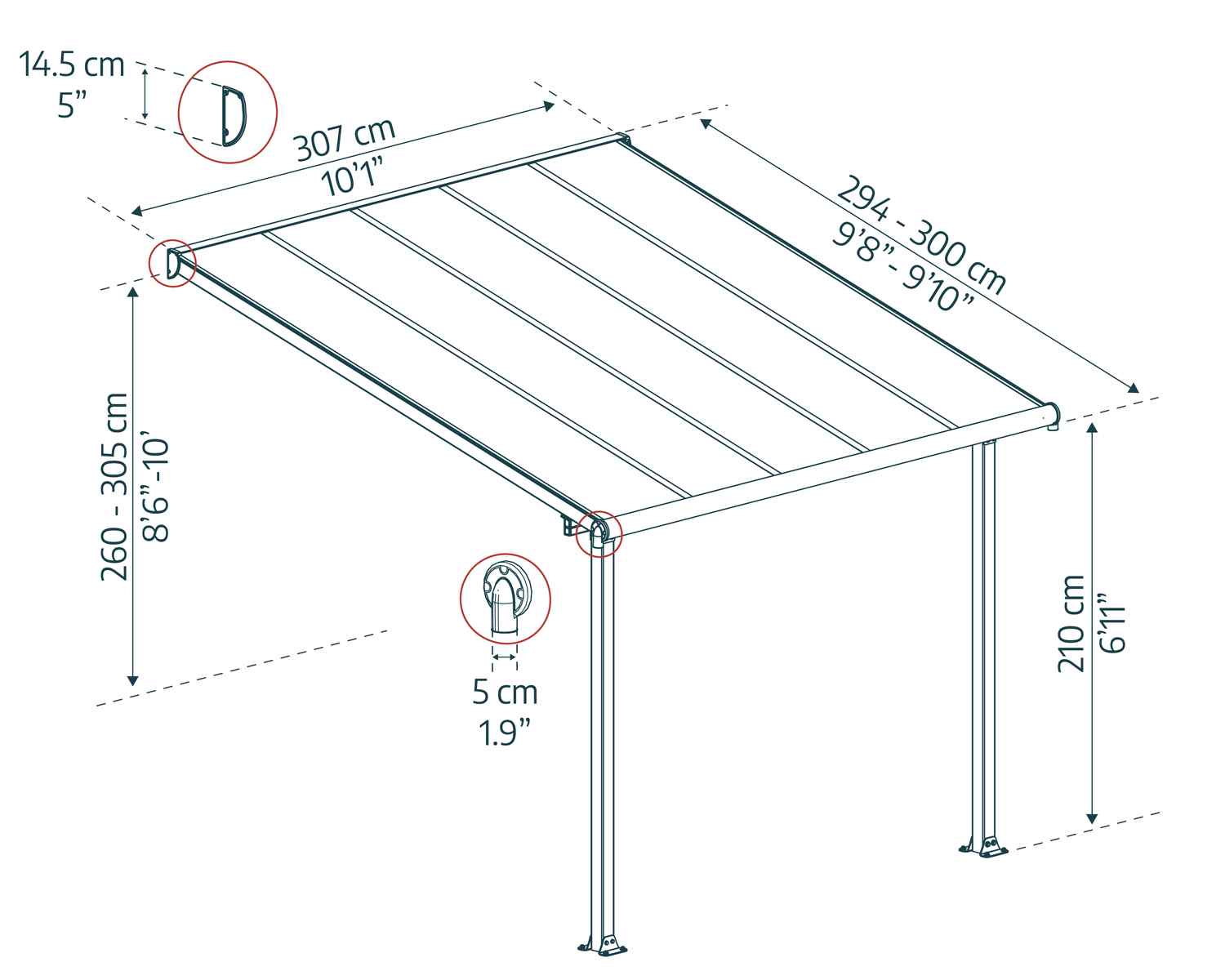 14.5 cm
5”

307 cm
10’1”

294 - 300 cm
9’8” - 9’10”

260 - 305 cm
8’6”-10’

5 cm
1.9”

210 cm
6’11”