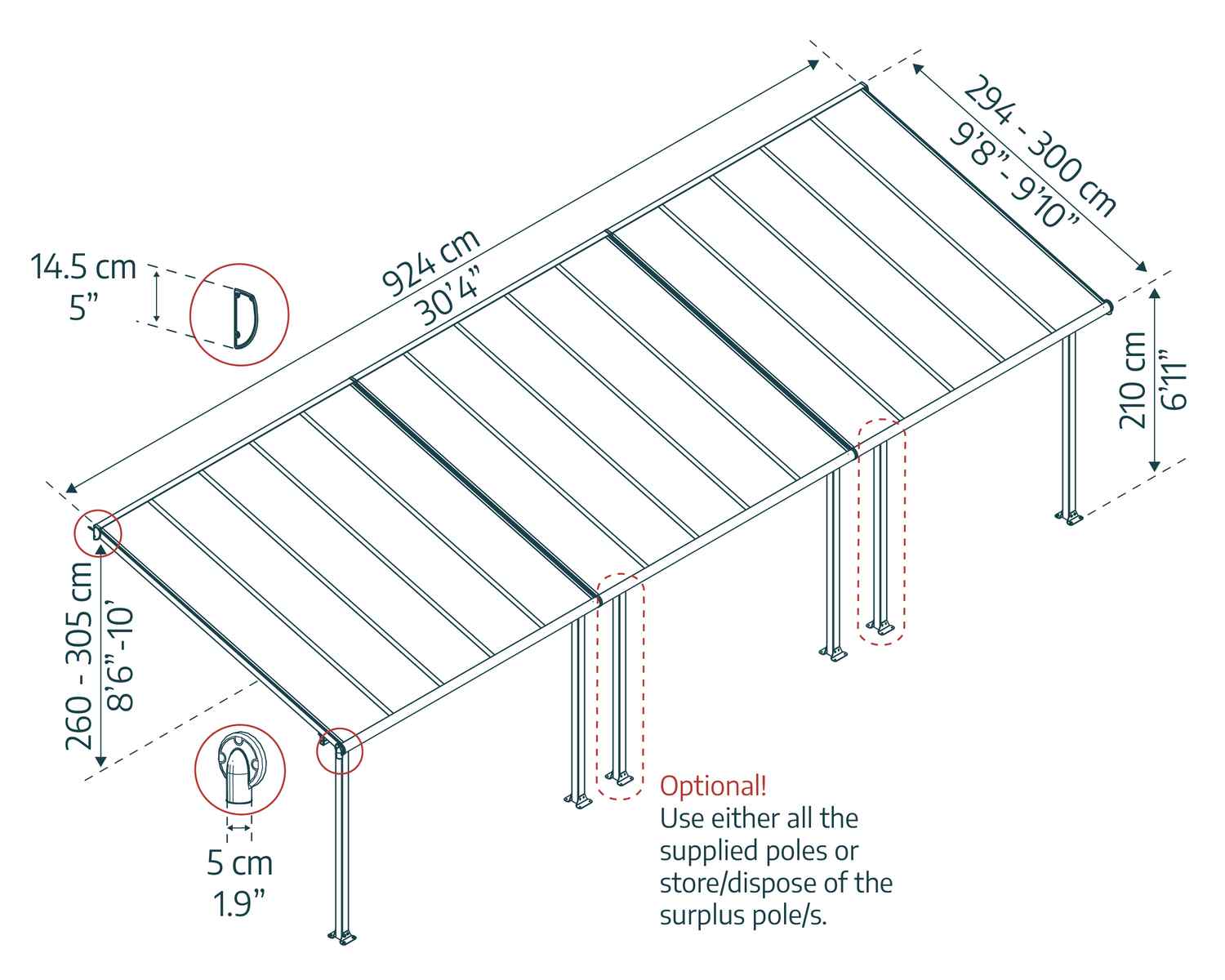 14.5 cm
5”

924 cm
30’4”

294 - 300 cm
9’8” - 9’10”

210 cm
6’11”

260 - 305 cm
8’6”-10’

5 cm
1.9”

Optional!
Use either all the supplied poles or store/dispose of the surplus pole/s.