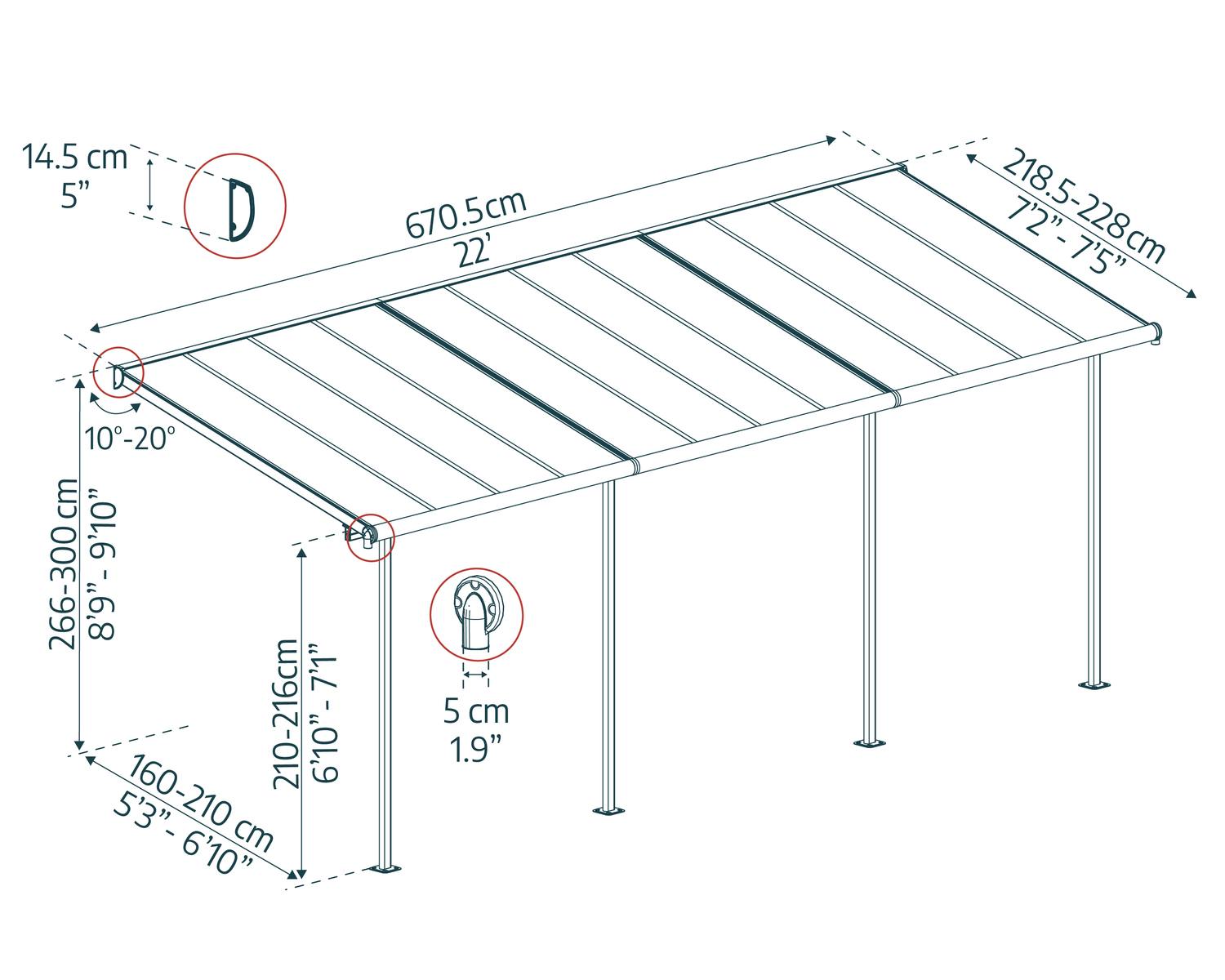 14.5 cm
5”

670.5cm
22’

218.5-228 cm
7’2” - 7’5”

10°-20°

266-300 cm
8’9” - 9’10”

210-216cm
6’10” - 7’1”

5 cm
1.9”

160-210 cm
5’3” - 6’10”