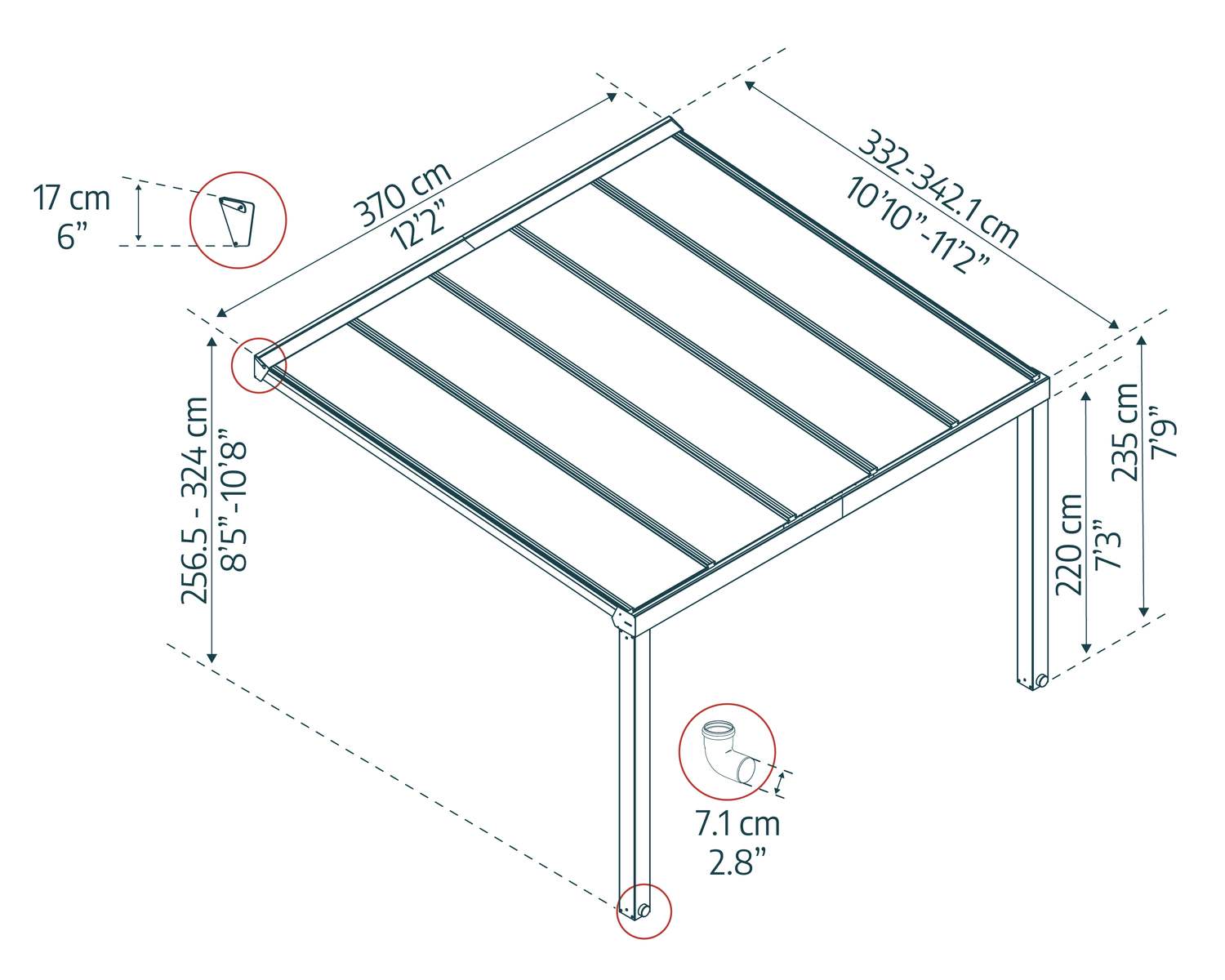 17 cm
6”

370 cm
12’2”

332-342.1 cm
10’10”-11’2”

256.5 - 324 cm
8’5”-10’8”

220 cm
7’3”

235 cm
7’9”

7.1 cm
2.8”