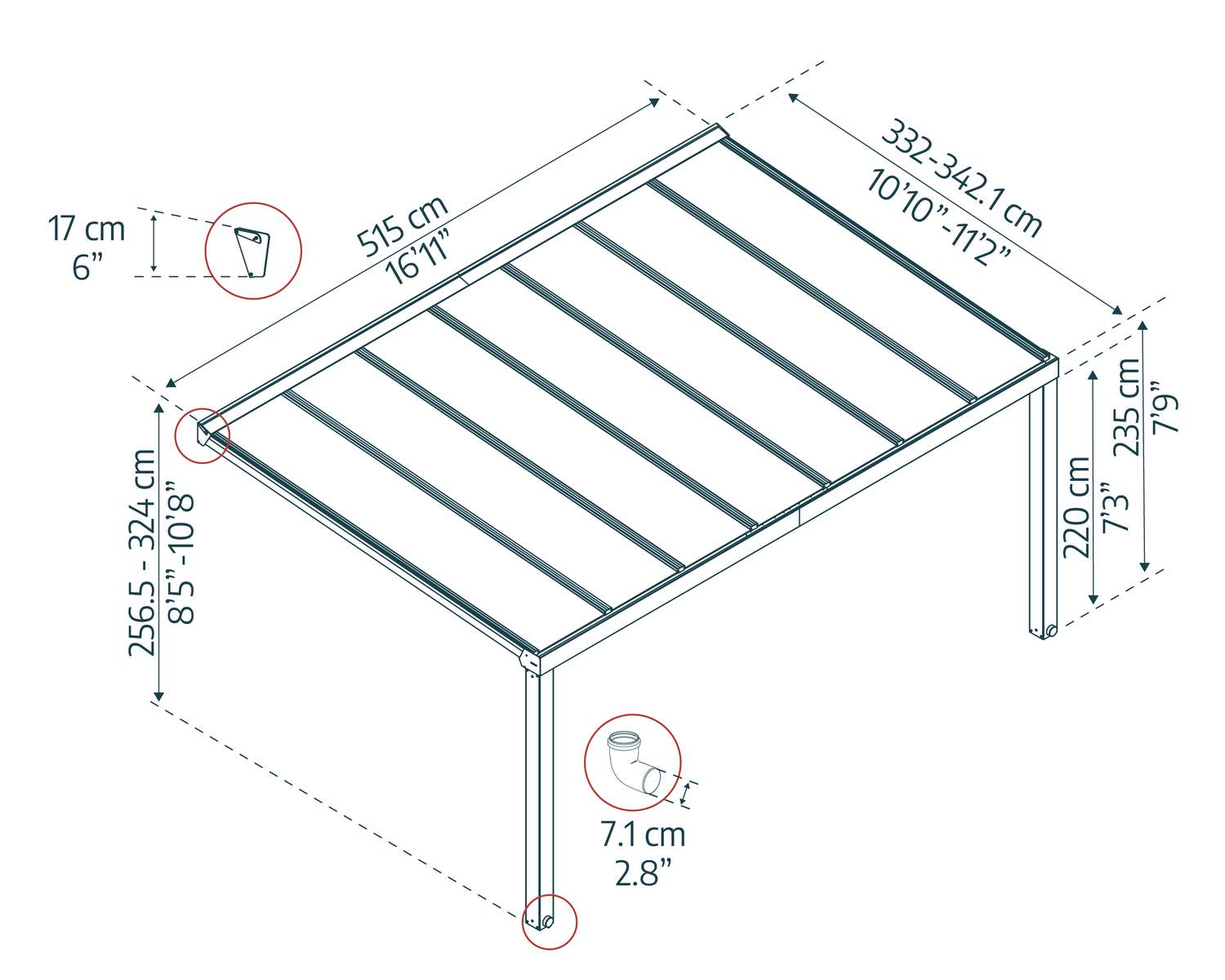 17 cm
6"

515 cm
16'11"

332-342.1 cm
10'10"-11'2"

256.5 - 324 cm
8'5"-10'8"

220 cm
7'3"

235 cm
7'9"

7.1 cm
2.8"