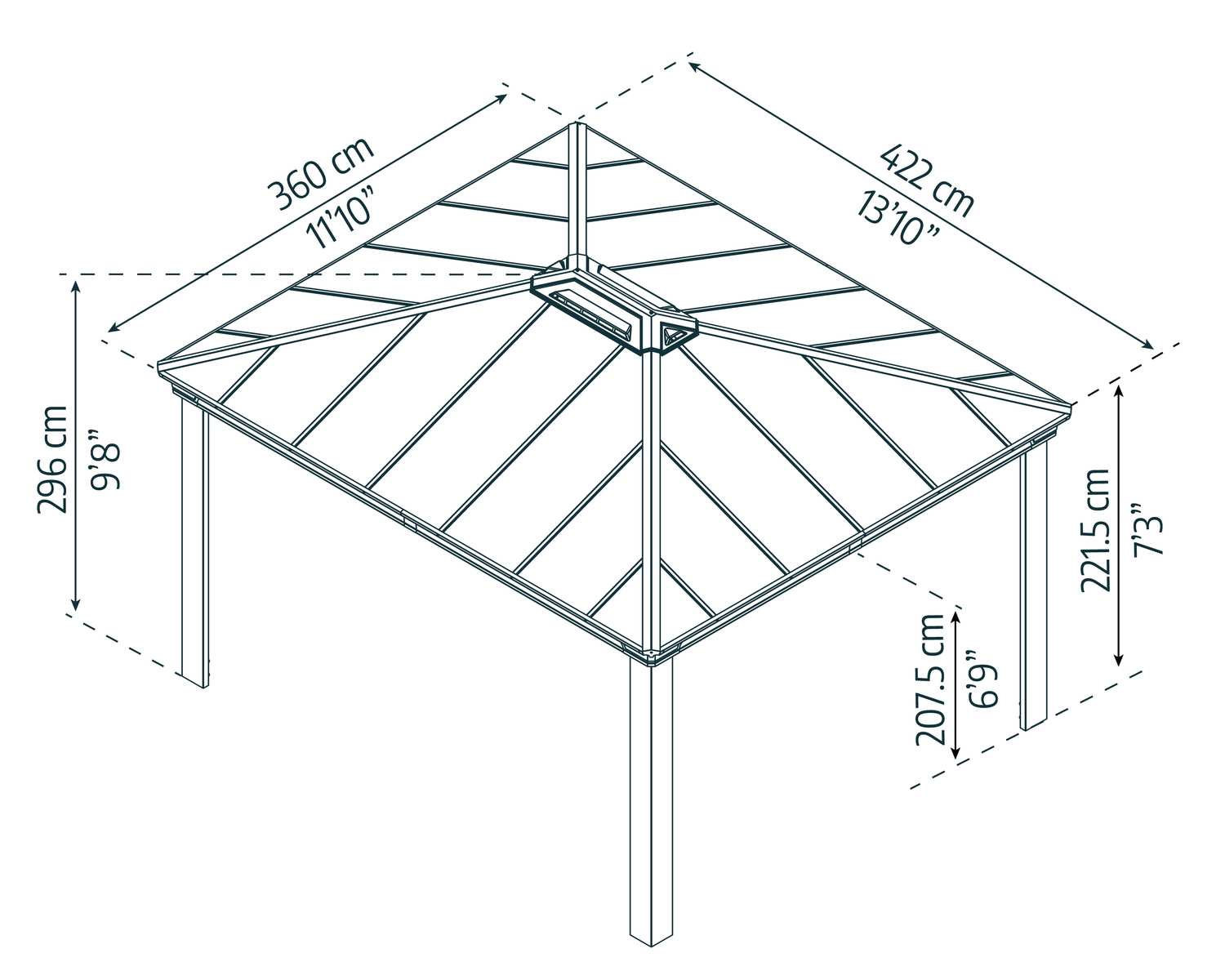 360 cm
11'10"

422 cm
13'10"

296 cm
9'8"

221.5 cm
7'3"

207.5 cm
6'9"