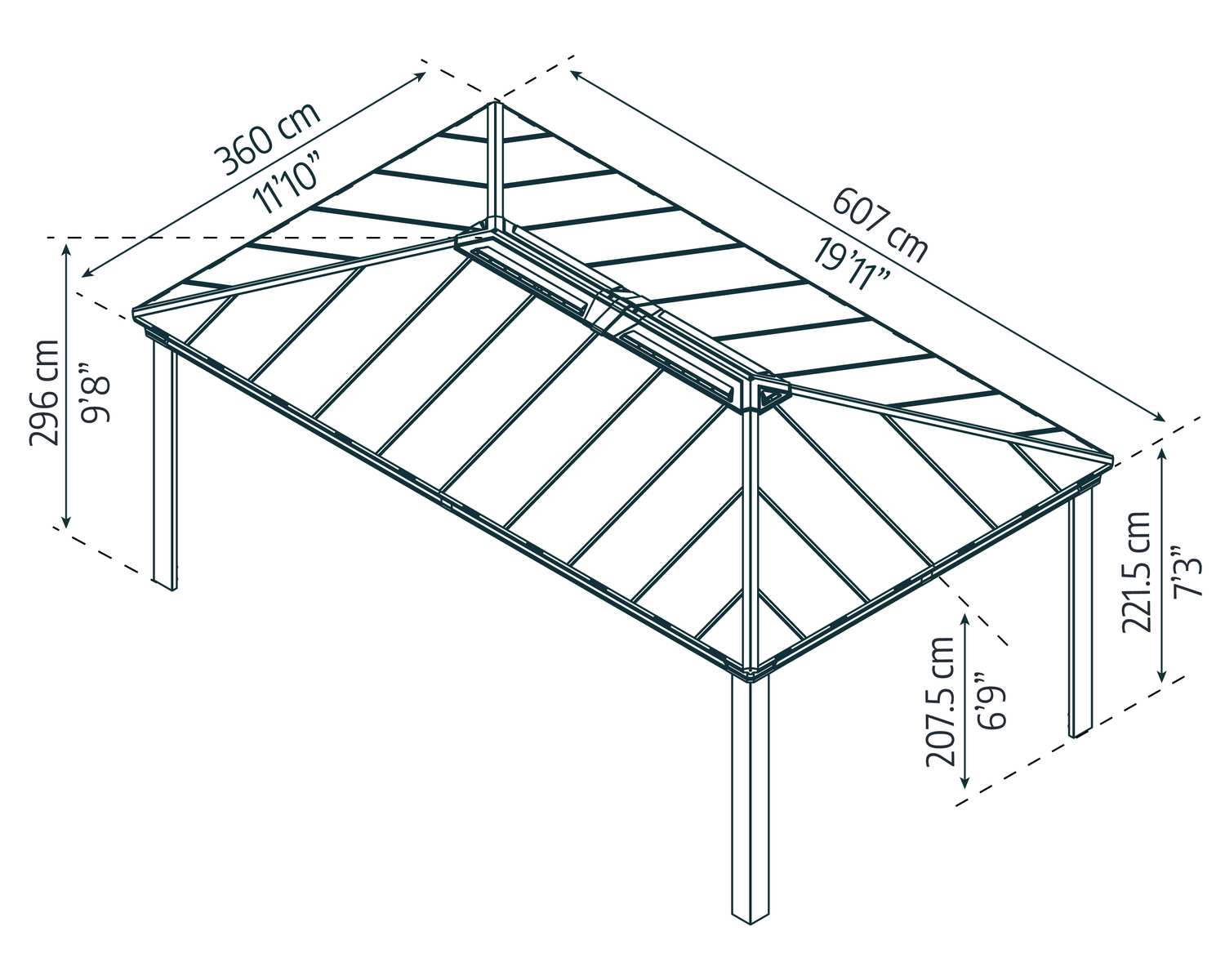 360 cm
11'10"

607 cm
19'11"

296 cm
9'8"

207.5 cm
6'9"

221.5 cm
7'3"