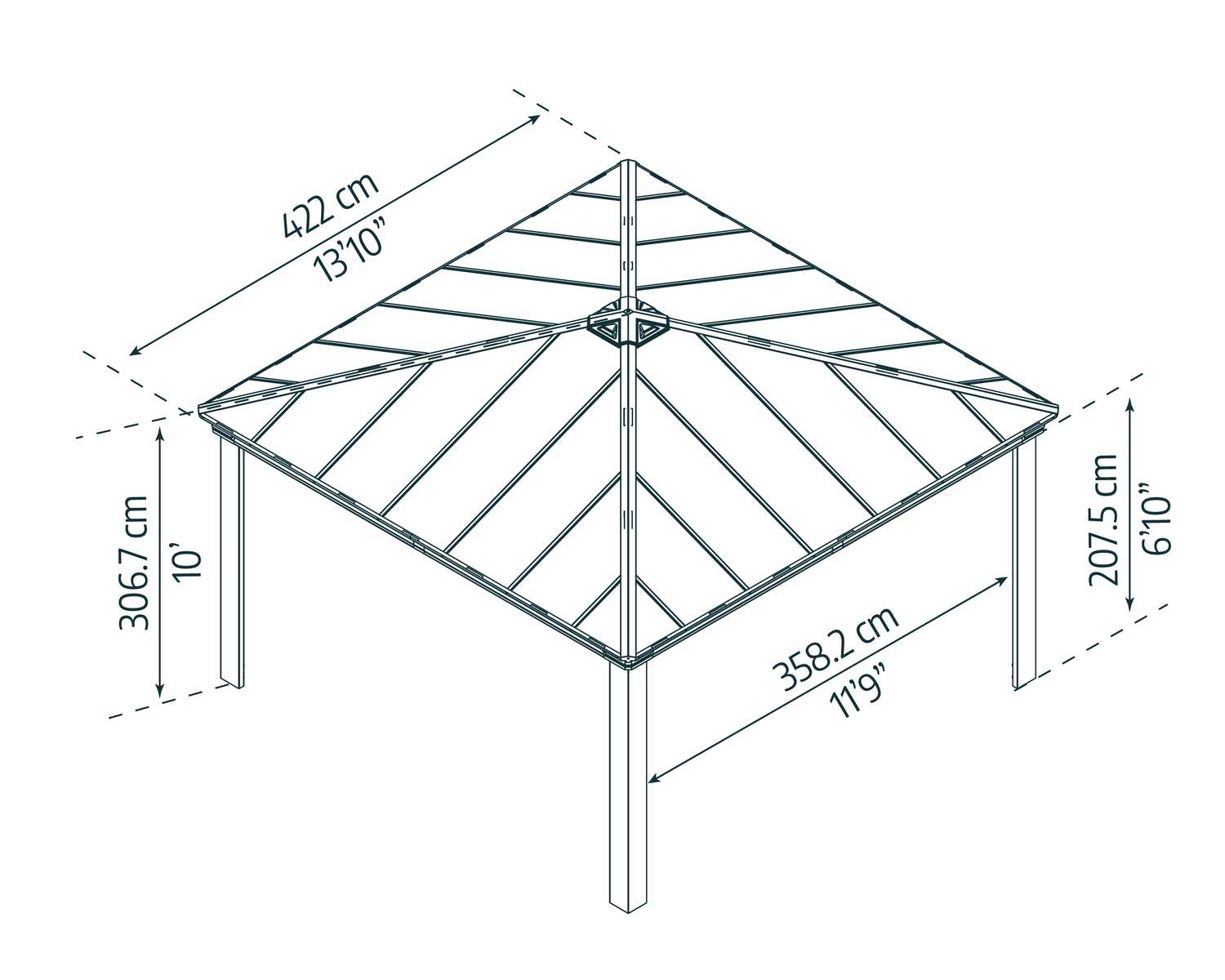 422 cm
13'10"

306.7 cm
10'

207.5 cm
6'10"

358.2 cm
11'9"