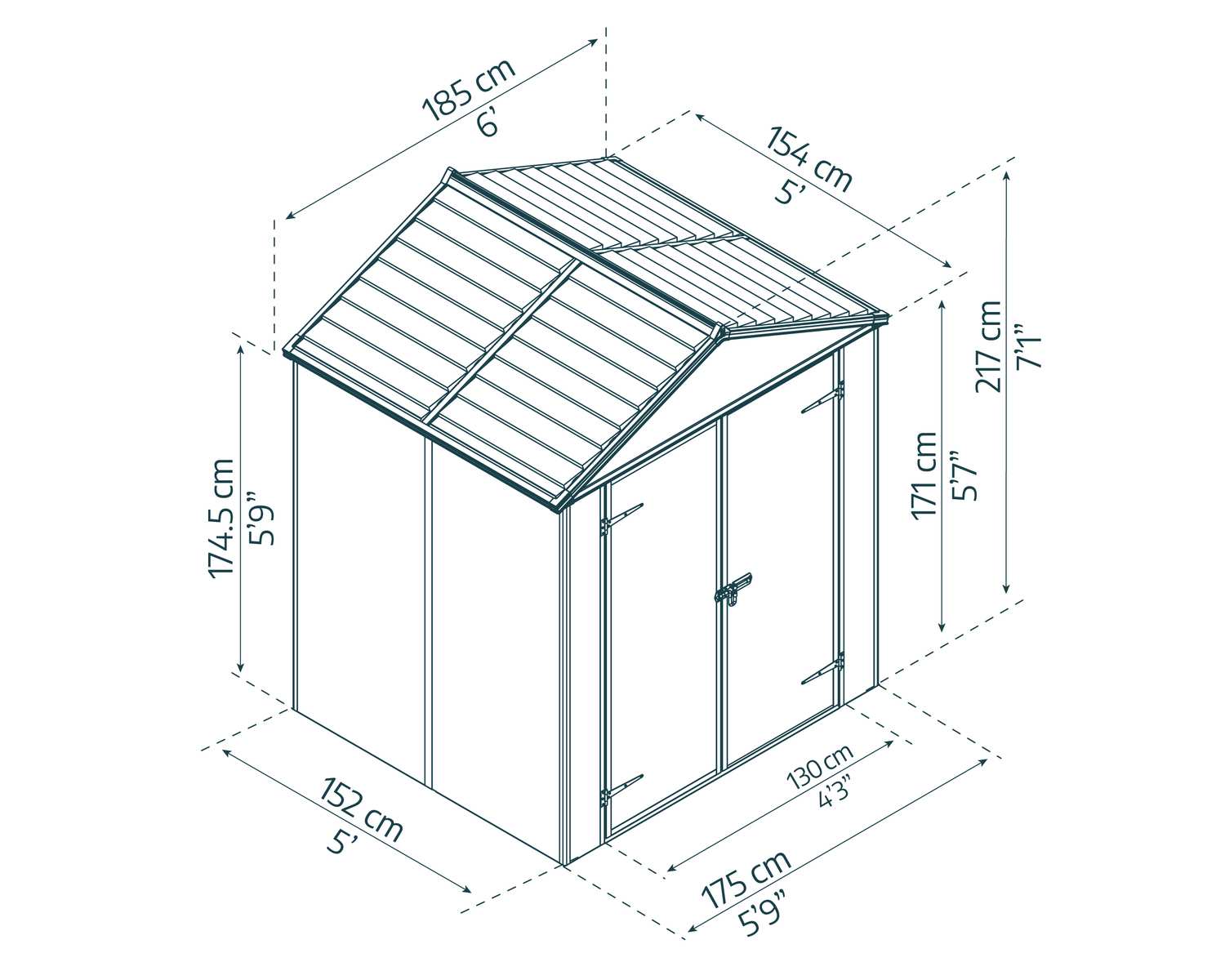 185 cm
6'

154 cm
5'

217 cm
7'1"

171 cm
5'7"

174.5 cm
5'9"

152 cm
5'

130 cm
4'3"

175 cm
5'9"