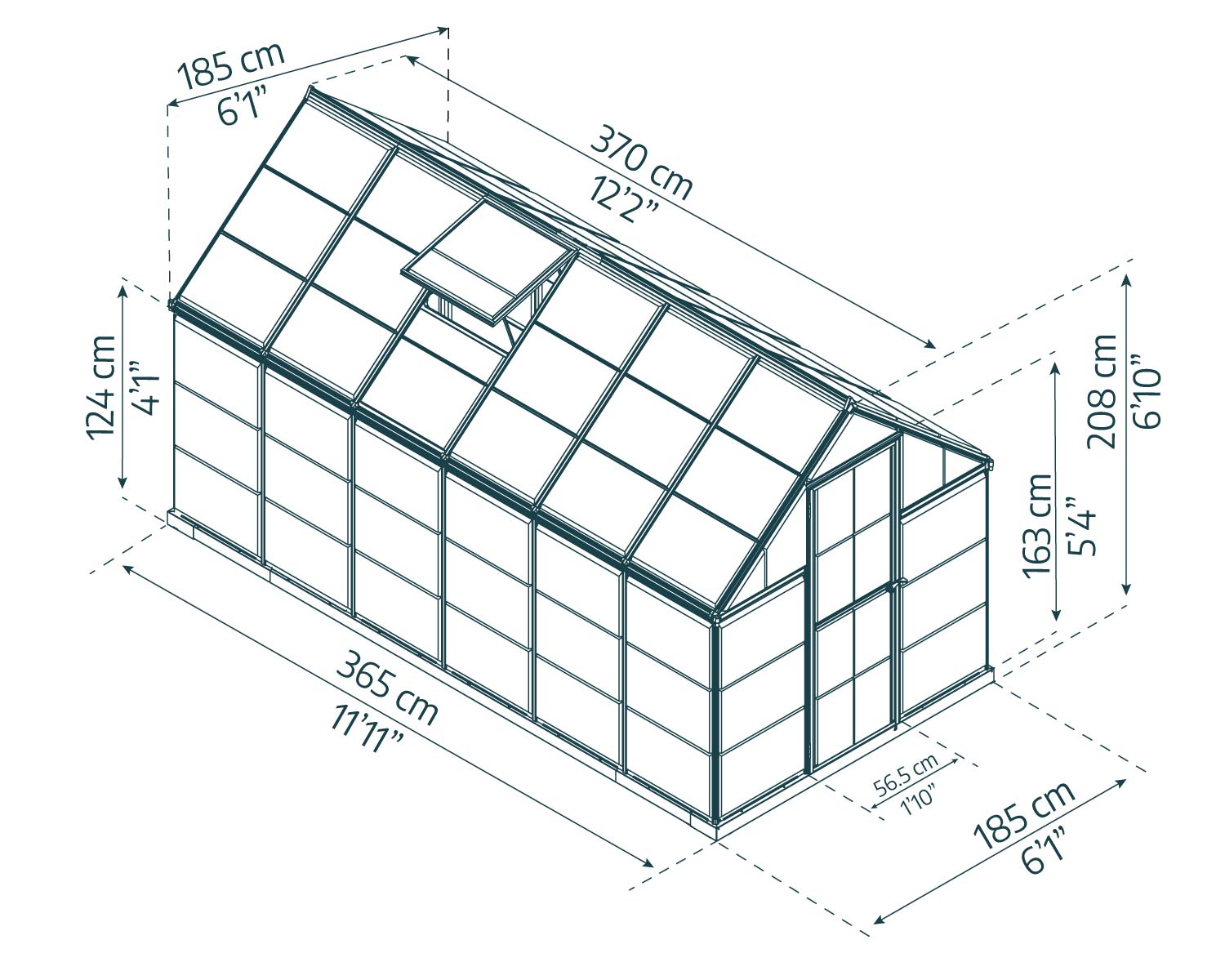 185 cm
6'1"

370 cm
12'2"

124 cm
4'1"

208 cm
6'10"

163 cm
5'4"

365 cm
11'11"

56.5 cm
1'10"

185 cm
6'1"