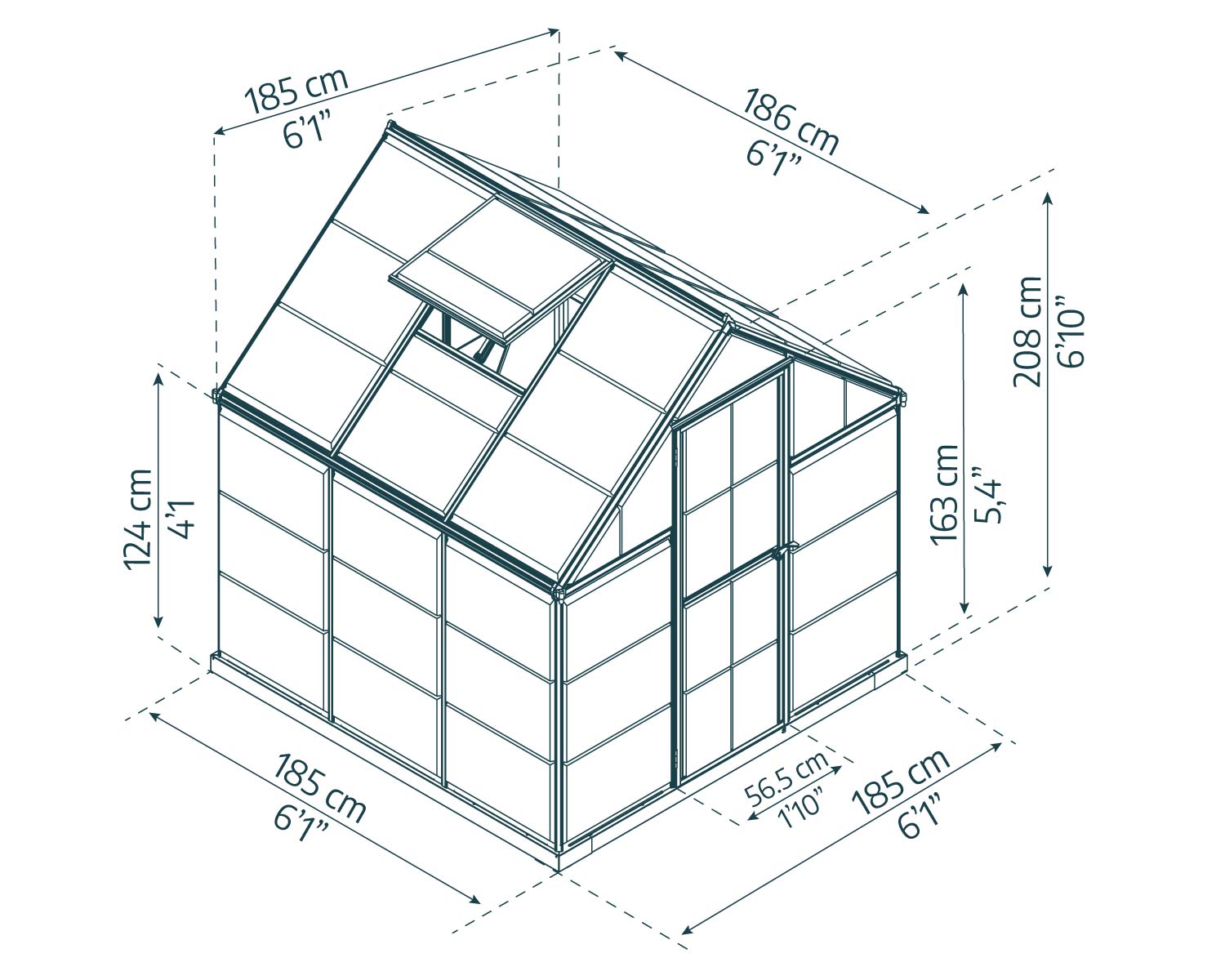 185 cm
6'1"

186 cm
6'1"

208 cm
6'10"

163 cm
5,4"

124 cm
4'1

185 cm
6'1"

56.5 cm
1'10"

185 cm
6'1"