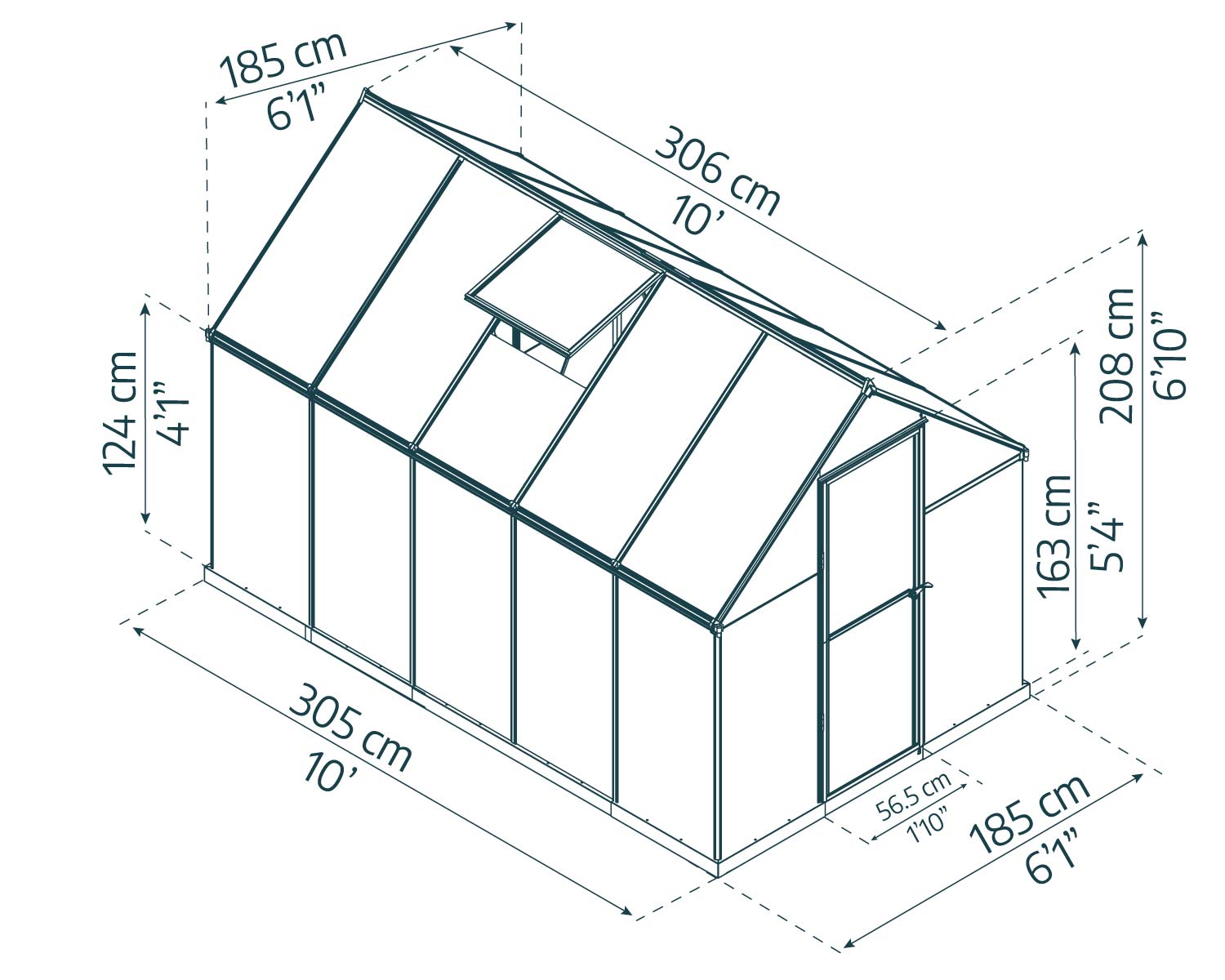 185 cm
6'1"

306 cm
10'

124 cm
4'1"

208 cm
6'10"

163 cm
5'4"

305 cm
10'

56.5 cm
1'10"

185 cm
6'1"