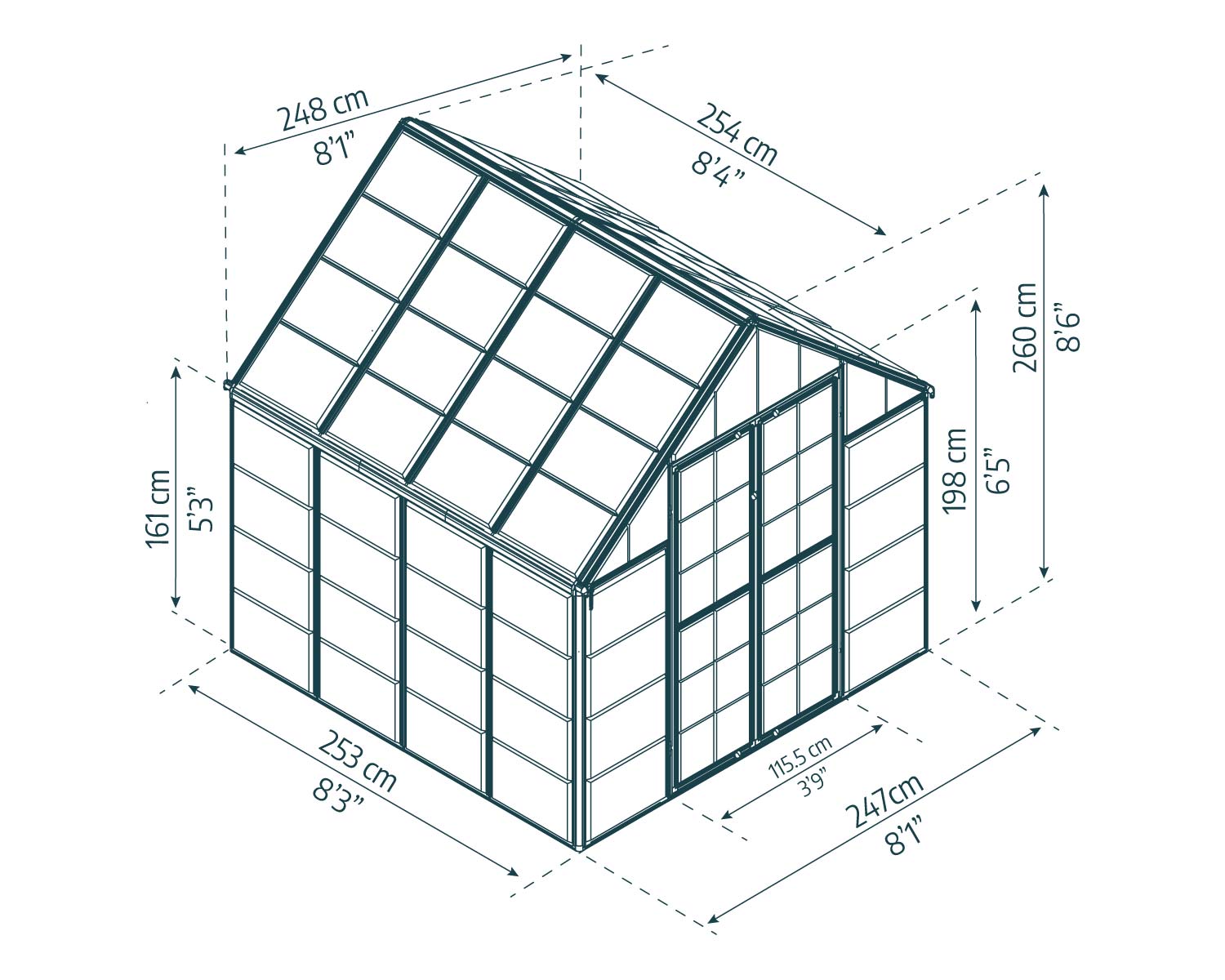 248 cm
8'1"

254 cm
8'4"

260 cm
8'6"

198 cm
6'5"

161 cm
5'3"

253 cm
8'3"

115.5 cm
3'9"

247cm
8'1"