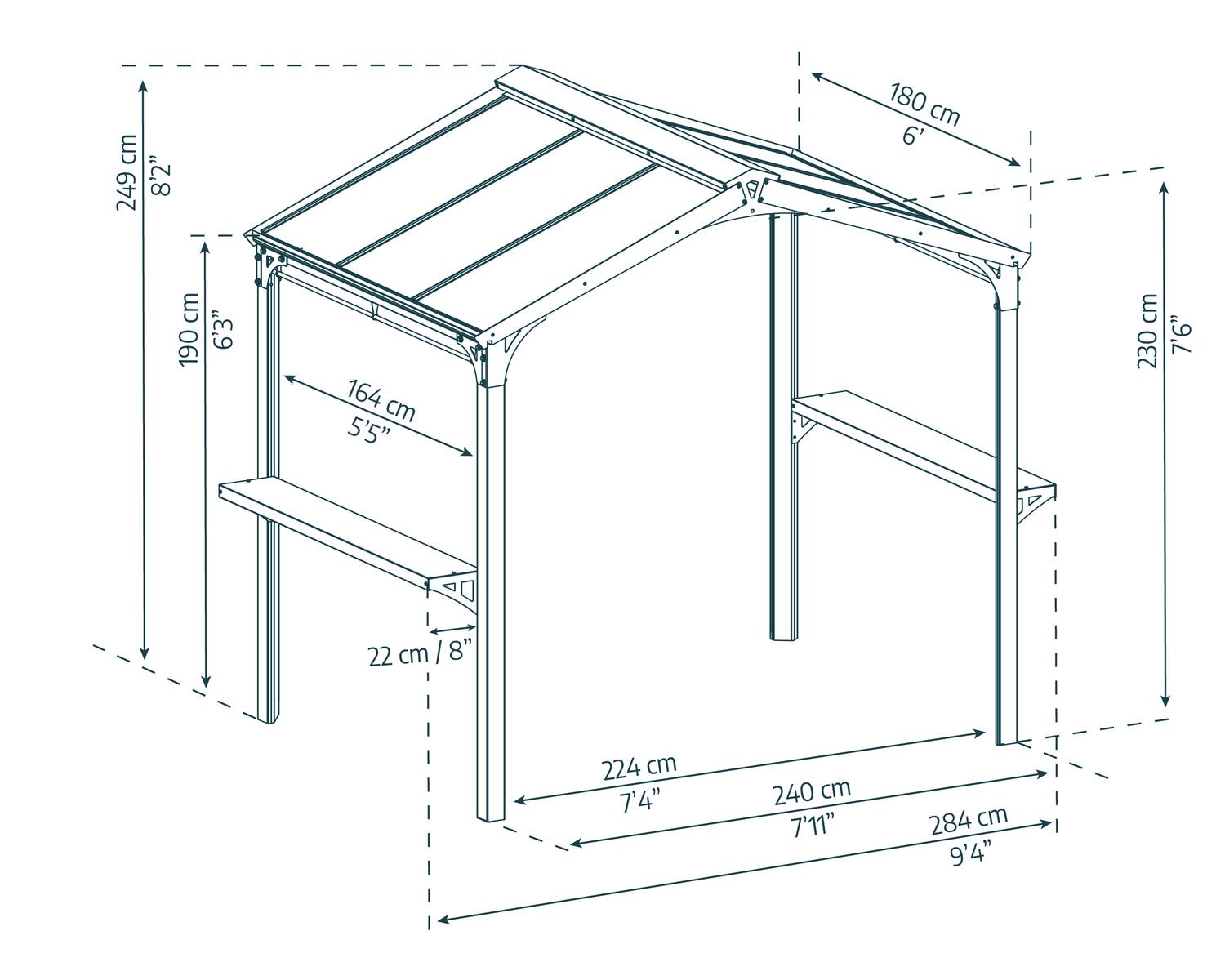 249 cm
8'2"

190 cm
6'3"

180 cm
6'

230 cm
7'6"

164 cm
5'5"

22 cm / 8"

224 cm
7'4"

240 cm
7'11"

284 cm
9'4"