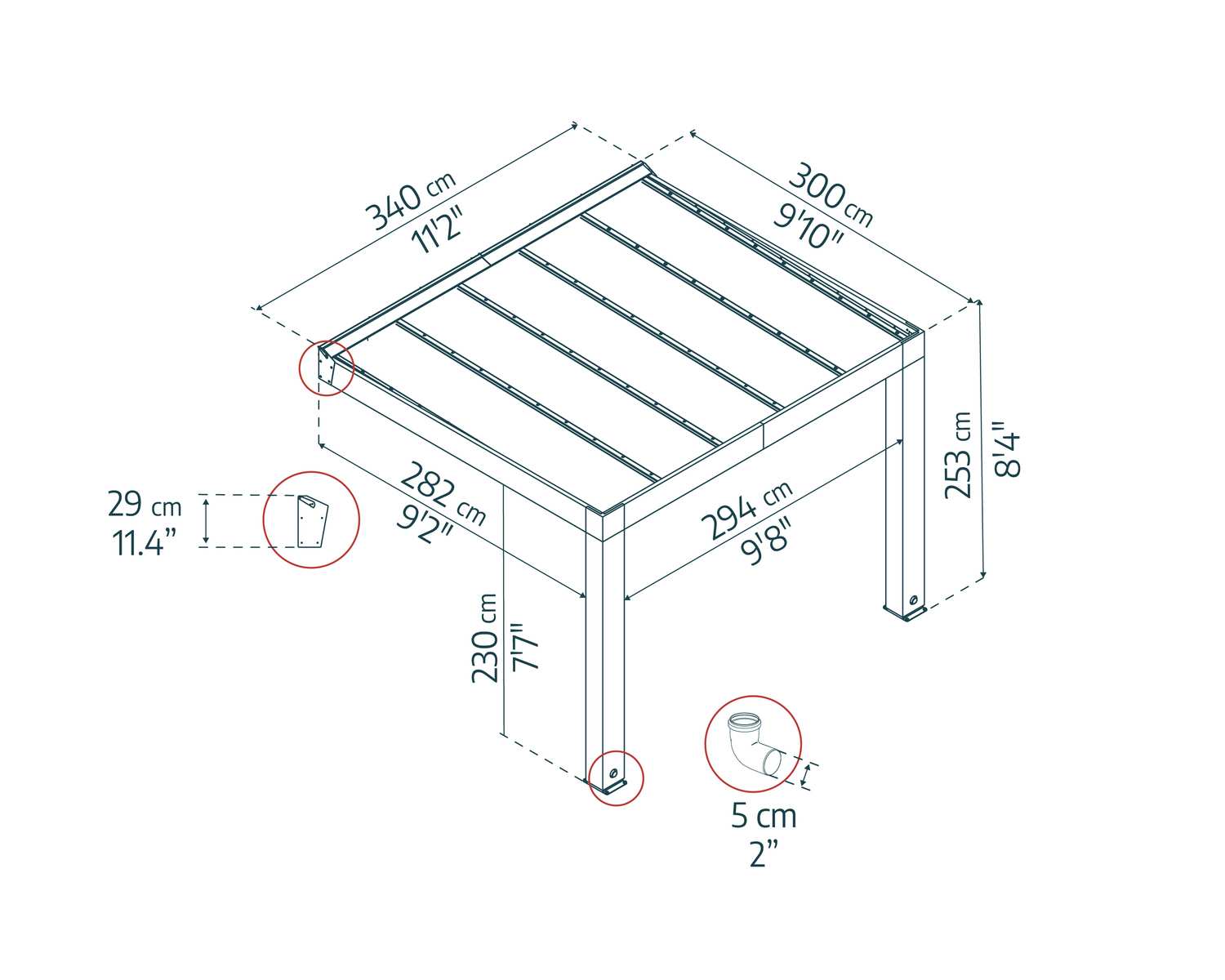 340 cm
11'2"

300 cm
9'10"

253 cm
8'4"

29 cm
11.4"

282 cm
9'2"

294 cm
9'8"

230 cm
7'7"

5 cm
2"