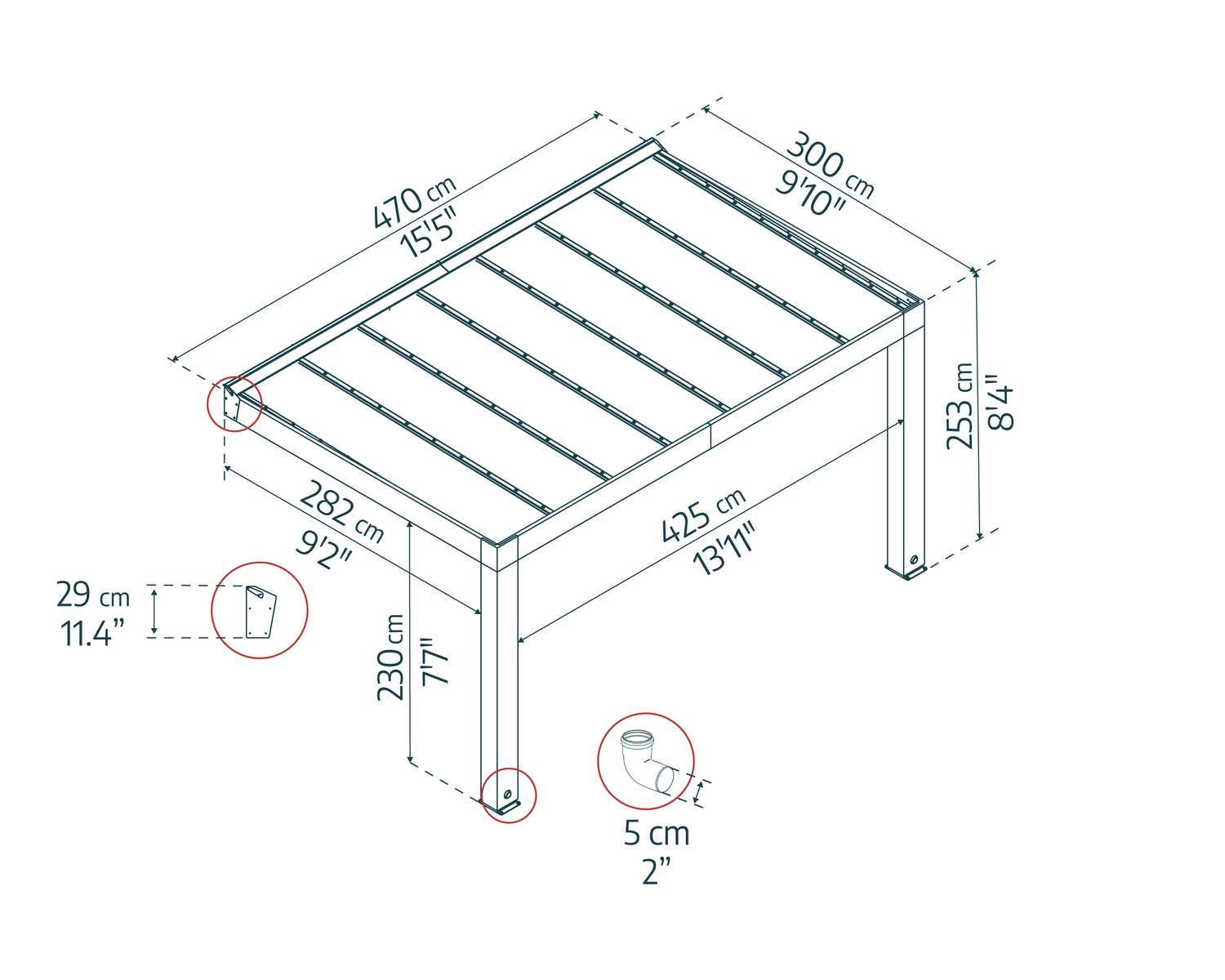 470 cm
15'5"

300 cm
9'10"

253 cm
8'4"

282 cm
9'2"

425 cm
13'11"

29 cm
11.4"

230 cm
7'7"

5 cm
2"