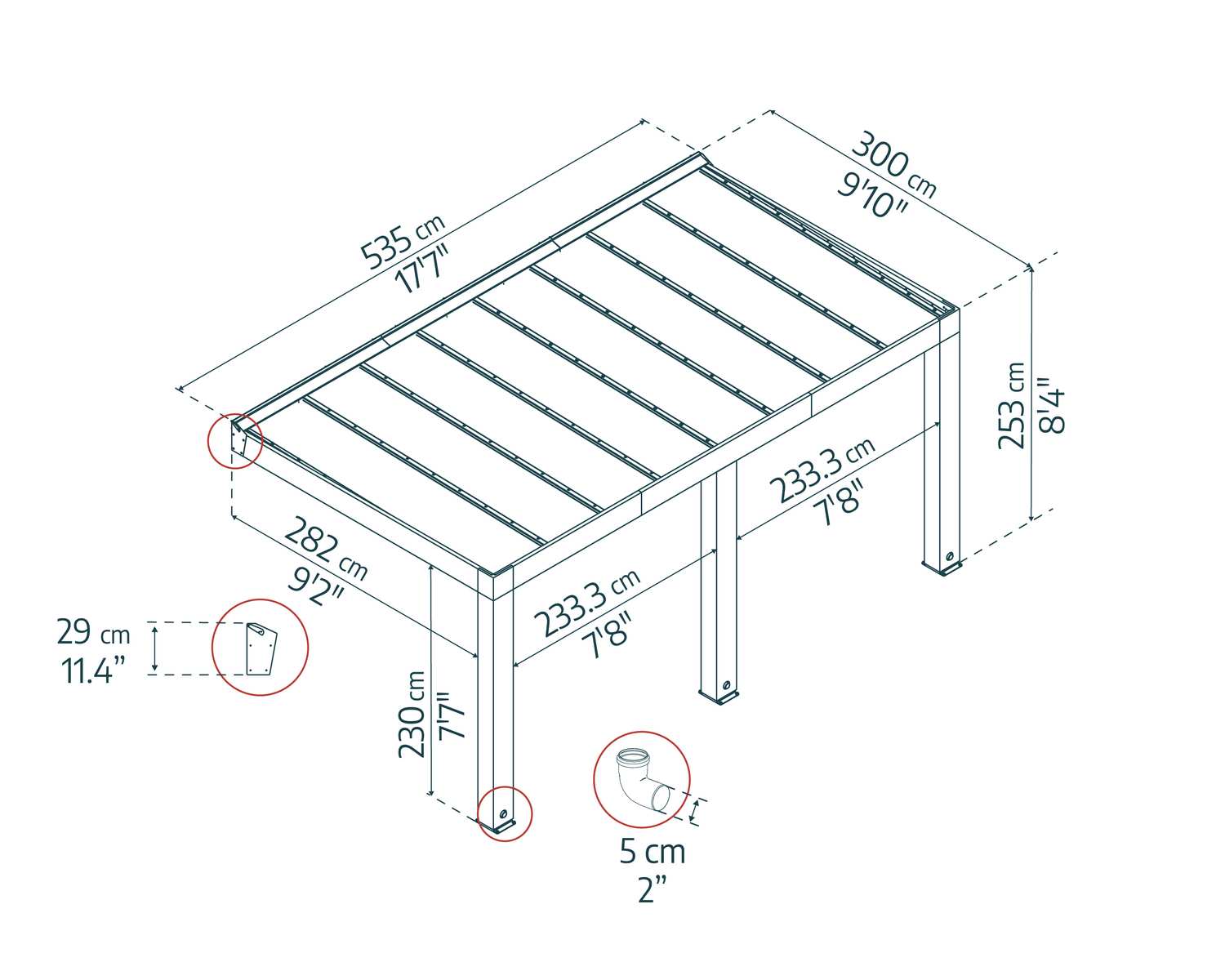 535 cm
17'7"

300 cm
9'10"

253 cm
8'4"

233.3 cm
7'8"

282 cm
9'2"

233.3 cm
7'8"

29 cm
11.4"

230 cm
7'7"

5 cm
2"