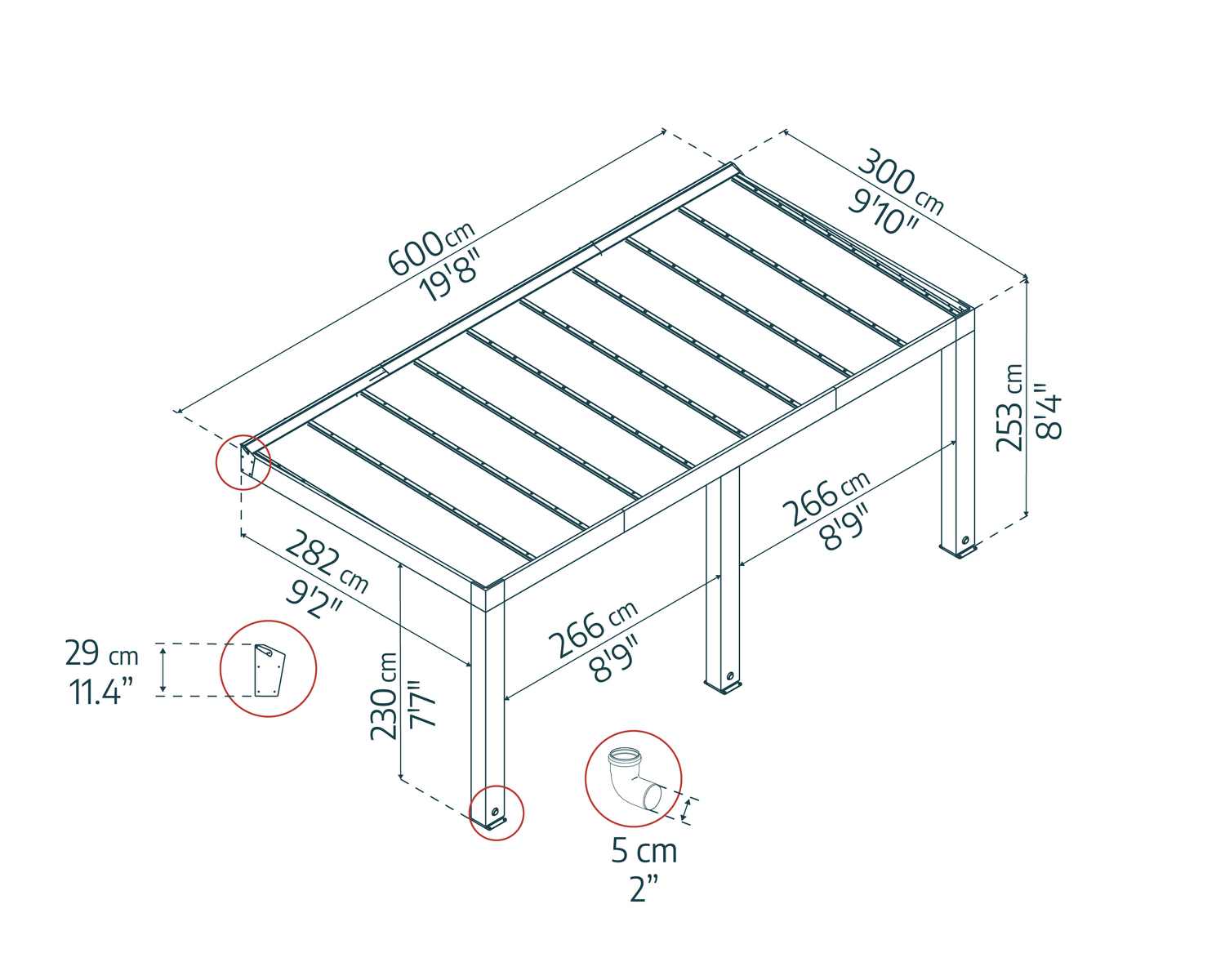 600 cm
19'8"

300 cm
9'10"

253 cm
8'4"

266 cm
8'9"

282 cm
9'2"

266 cm
8'9"

29 cm
11.4"

230 cm
7'7"

5 cm
2"