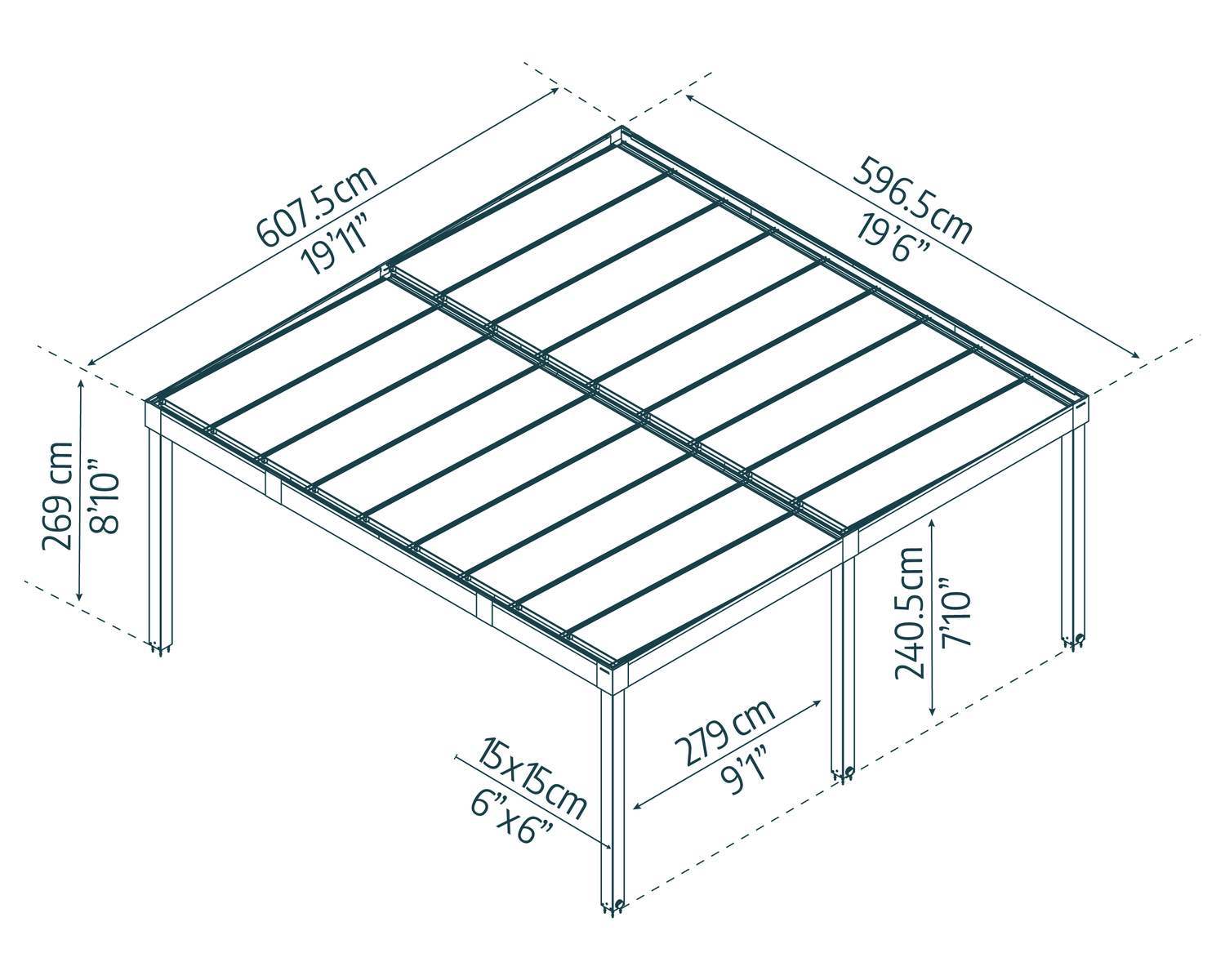 607.5cm
19'11"

596.5cm
19'6"

269 cm
8'10"

240.5cm
7'10"

279 cm
9'1"

15x15cm
6"x6"