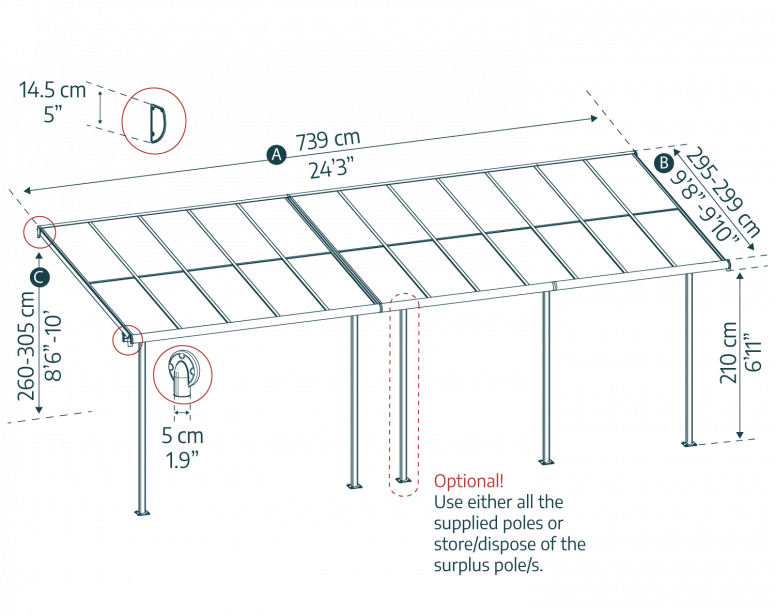 14.5 cm
5"

A 739 cm
24'3"

B 295-299 cm
9'8"-9'10"

C
260-305 cm
8'6"-10'

5 cm
1.9"

210 cm
6'11"

Optional!
Use either all the supplied poles or store/dispose of the surplus pole/s.