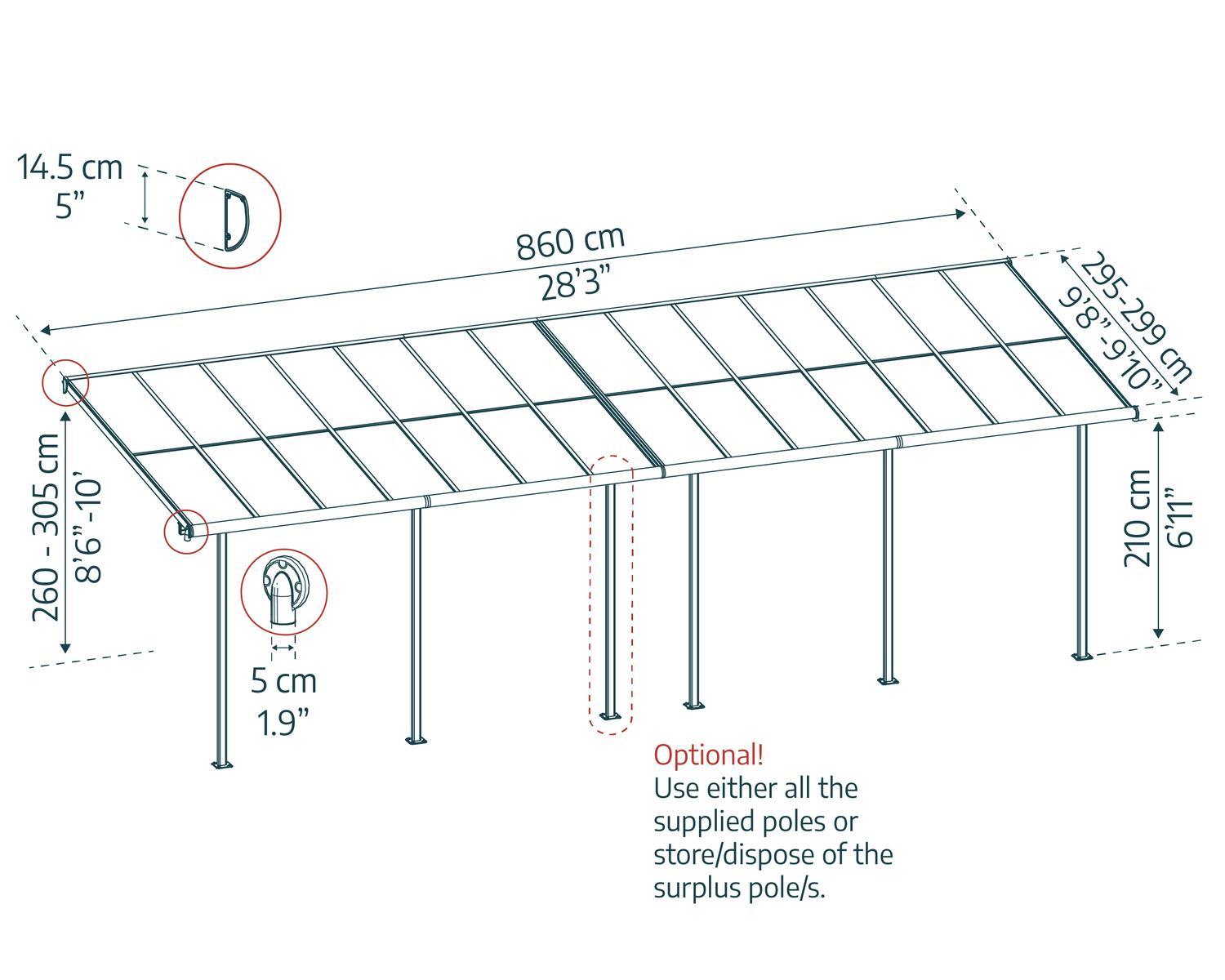 14.5 cm
5”

860 cm
28’3”

295-299 cm
9’8”-9’10”

260 - 305 cm
8’6”-10’

210 cm
6’11”

5 cm
1.9”

Optional!
Use either all the supplied poles or store/dispose of the surplus pole/s.