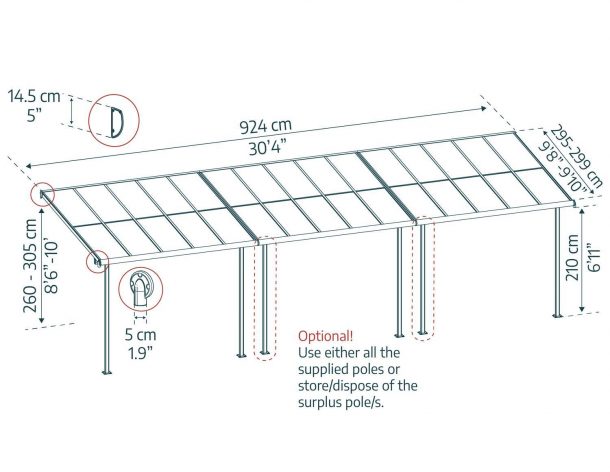 14.5 cm
5"

924 cm
30'4"

295-299 cm
9'8"-9'10"

260 - 305 cm
8'6"-10'

210 cm
6'11"

5 cm
1.9"

Optional!
Use either all the supplied poles or store/dispose of the surplus pole/s.