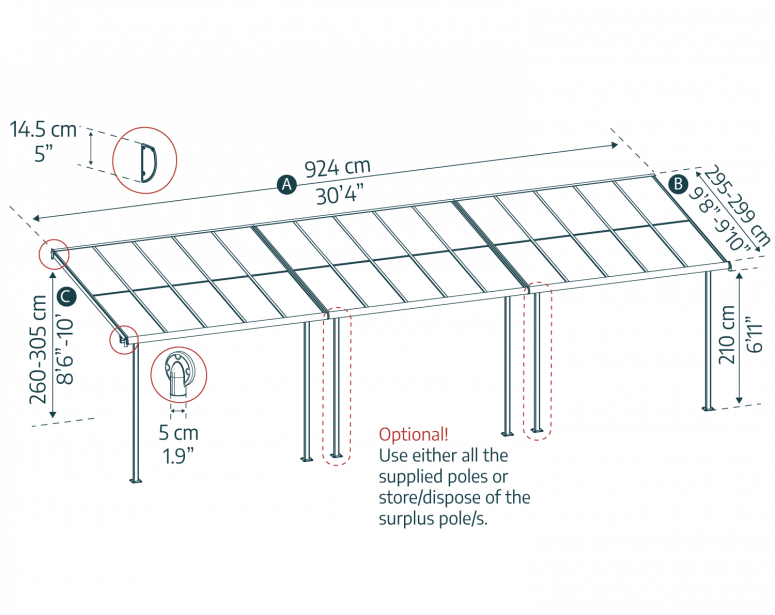 14.5 cm
5"

A
924 cm
30'4"

B
295-299 cm
9'8"-9'10"

C
260-305 cm
8'6"-10'

210 cm
6'11"

5 cm
1.9"

Optional!
Use either all the supplied poles or store/dispose of the surplus pole/s.