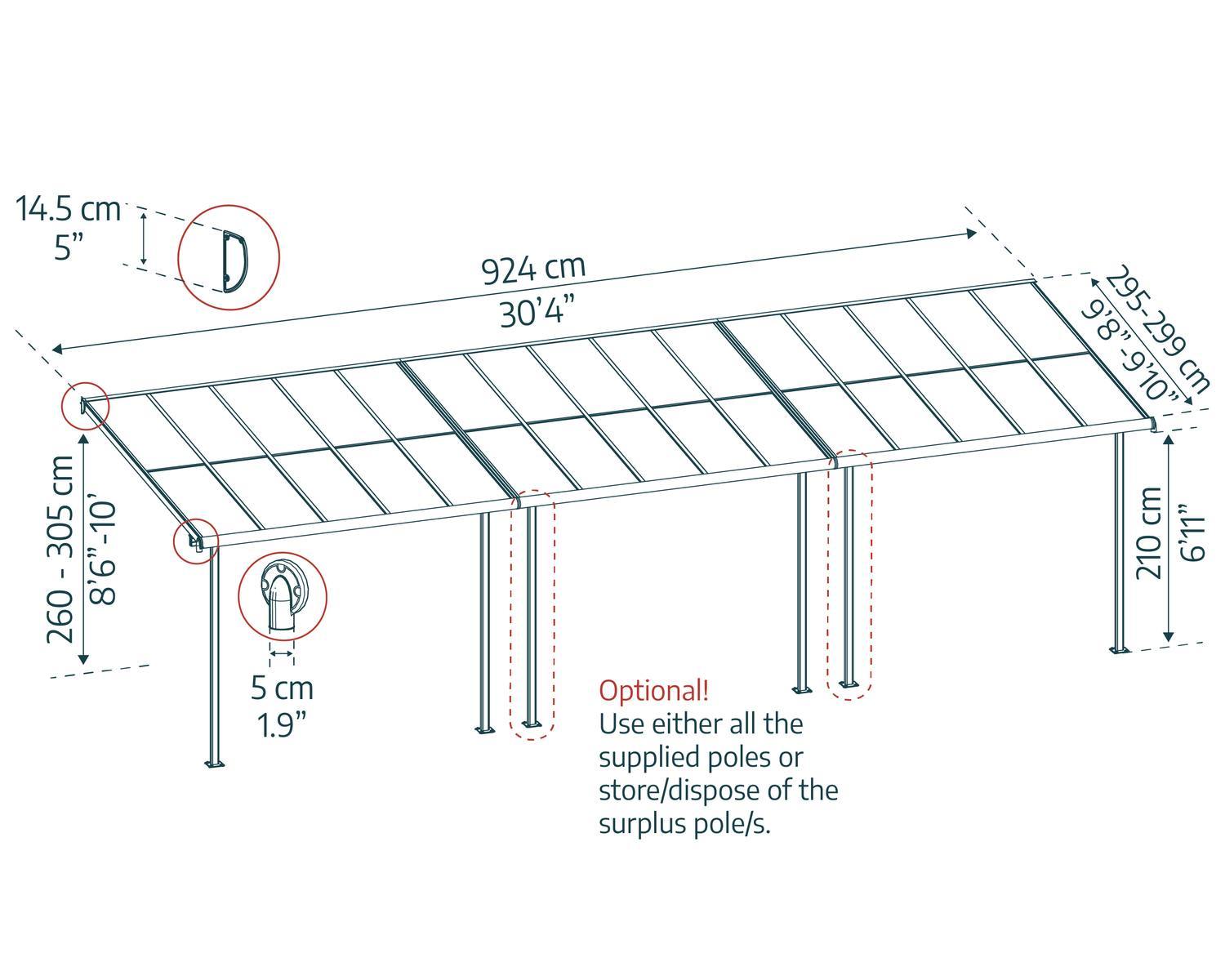 14.5 cm
5”

924 cm
30’4”

295-299 cm
9’8”-9’10”

260 - 305 cm
8’6”-10’

210 cm
6’11”

5 cm
1.9”

Optional!
Use either all the supplied poles or store/dispose of the surplus pole/s.