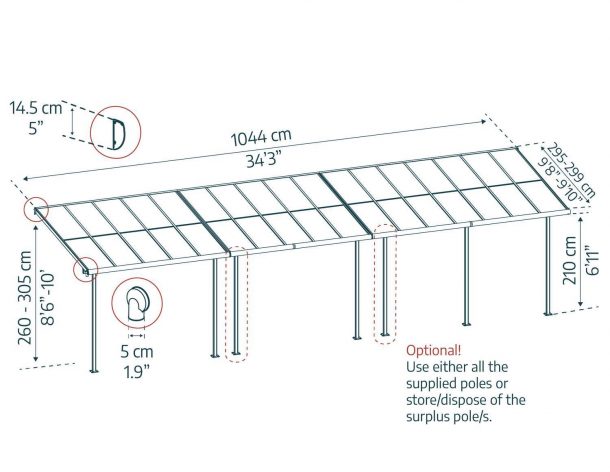 14.5 cm
5"

1044 cm
34'3"

295-299 cm
9'8"-9'10"

260 - 305 cm
8'6"-10'

210 cm
6'11"

5 cm
1.9"

Optional!
Use either all the supplied poles or store/dispose of the surplus pole/s.