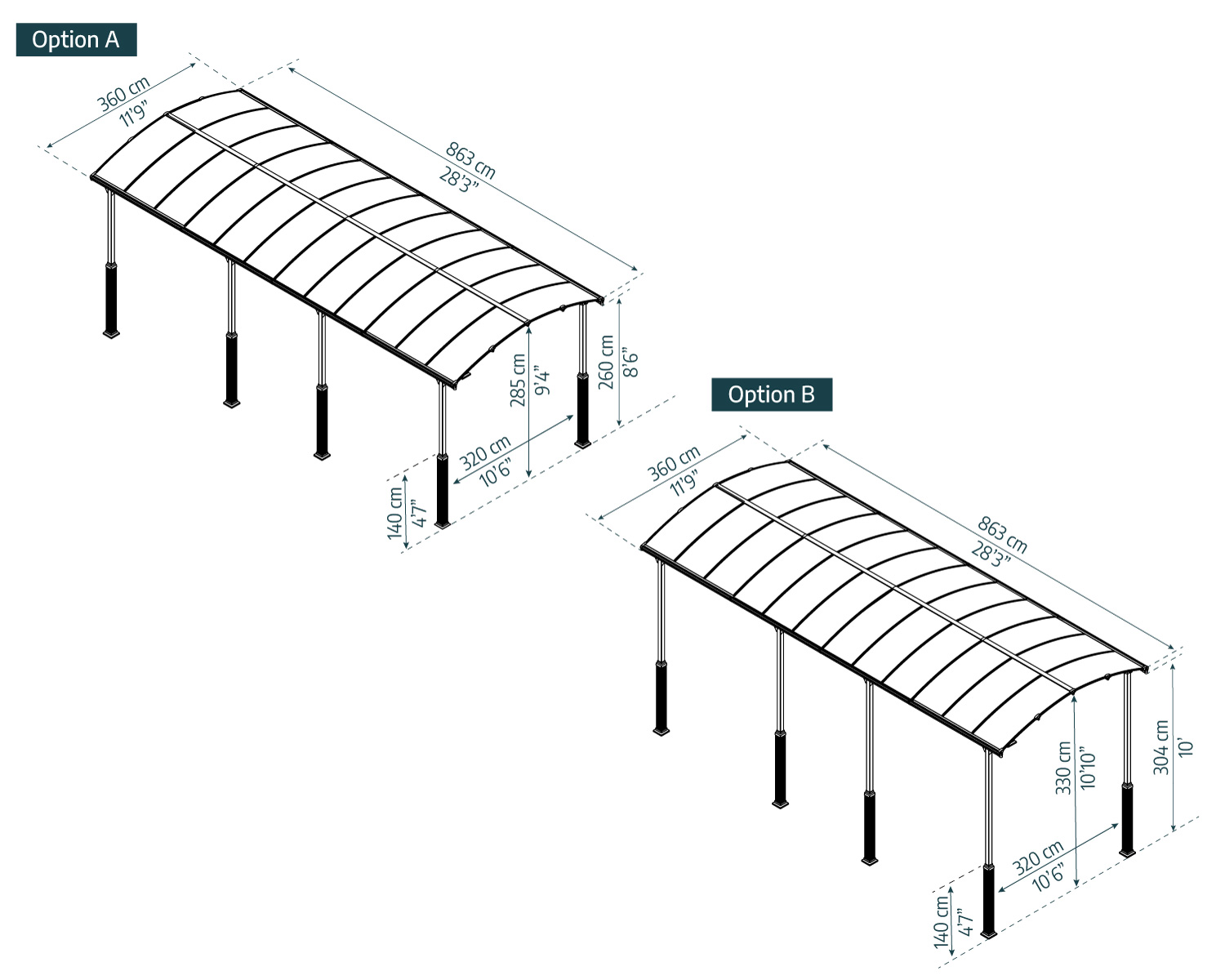 Option A

360 cm
11'9"

863 cm
28'3"

285 cm
9'4"

260 cm
8'6"

320 cm
10'6"

140 cm
4'7"

Option B

360 cm
11'9"

863 cm
28'3"

330 cm
10'10"

304 cm
10'

320 cm
10'6"

140 cm
4'7"