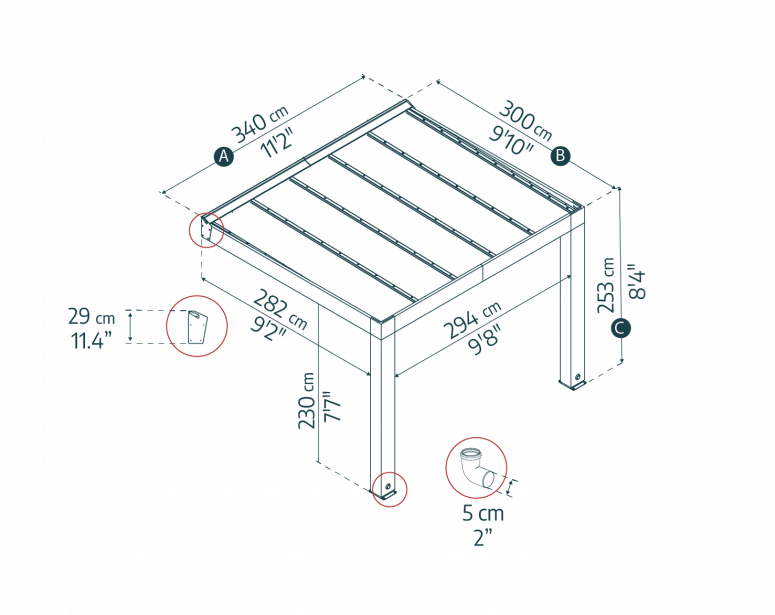 A
340 cm
11'2"

300 cm
9'10"
B

253 cm
8'4"
C

29 cm
11.4"

282 cm
9'2"

294 cm
9'8"

230 cm
7'7"

5 cm
2"