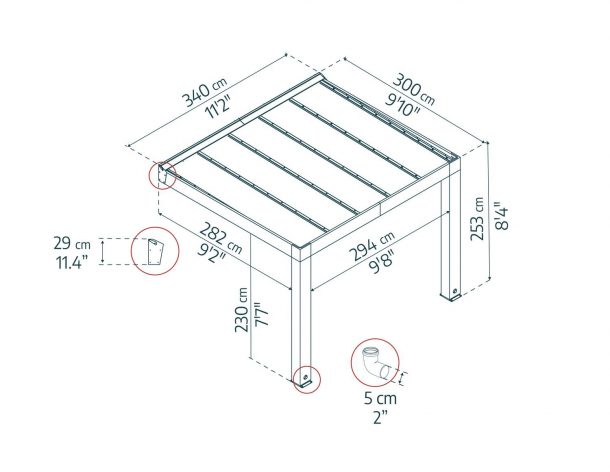 340 cm
11'2"

300 cm
9'10"

253 cm
8'4"

29 cm
11.4"

282 cm
9'2"

294 cm
9'8"

230 cm
7'7"

5 cm
2"