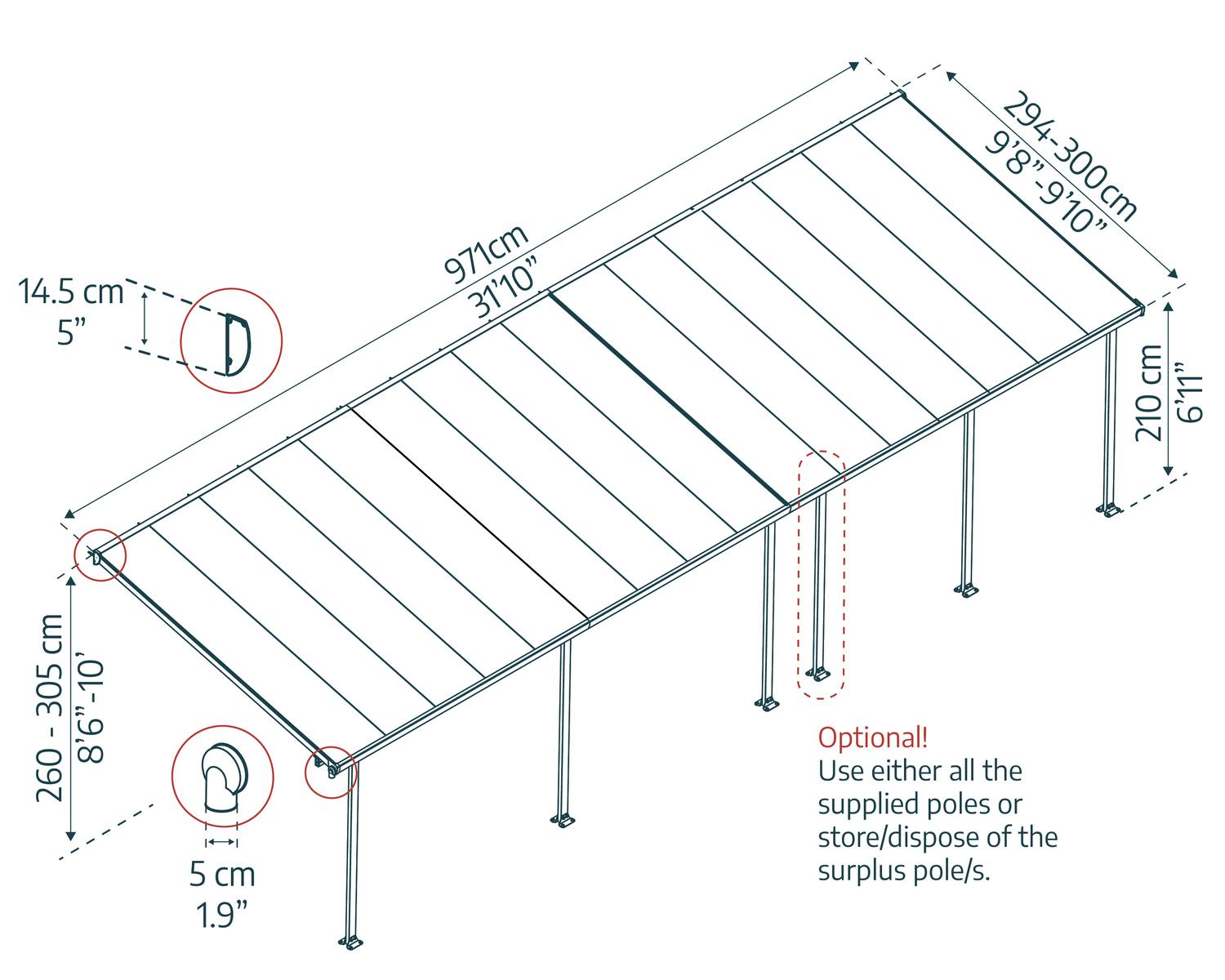 971cm
31'10"

294-300cm
9'8"-9'10"

14.5 cm
5"

210 cm
6'11"

260 - 305 cm
8'6"-10'

5 cm
1.9"

Optional!
Use either all the supplied poles or store/dispose of the surplus pole/s.