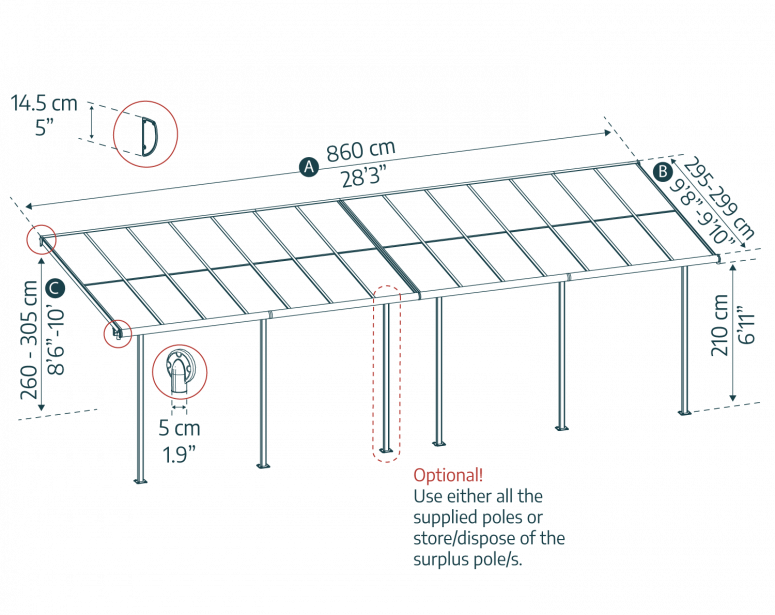 14.5 cm
5"

A 860 cm
28'3"

B 295-299 cm
9'8"-9'10"

C 260 - 305 cm
8'6"-10'

210 cm
6'11"

5 cm
1.9"

Optional!
Use either all the supplied poles or store/dispose of the surplus pole/s.