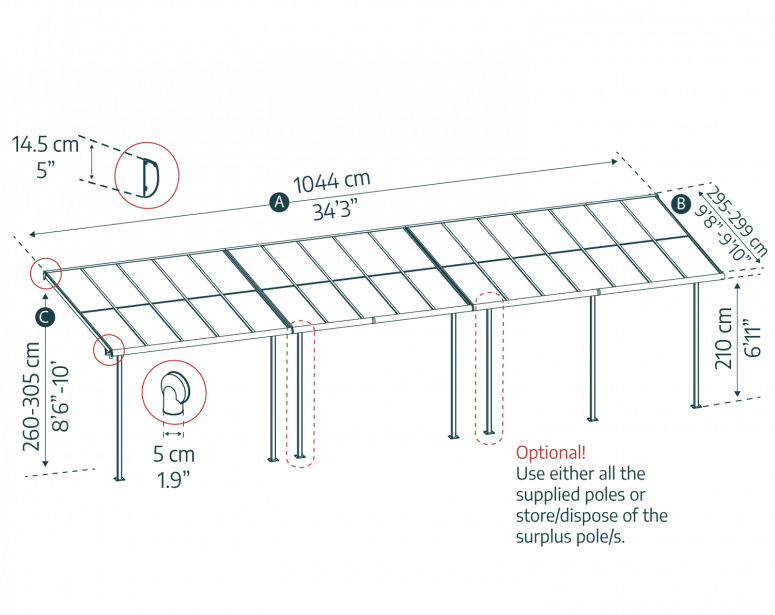 14.5 cm
5"

A
1044 cm
34'3"

B
295-299 cm
9'8"-9'10"

C
260-305 cm
8'6"-10'

210 cm
6'11"

5 cm
1.9"

Optional!
Use either all the supplied poles or store/dispose of the surplus pole/s.