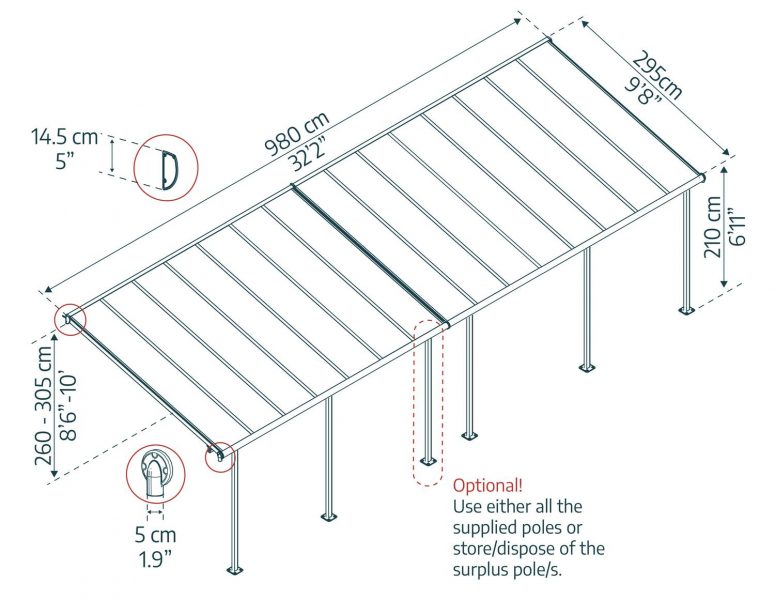 14.5 cm
5"

980 cm
32'2"

295cm
9'8"

210 cm
6'11"

260 - 305 cm
8'6"-10'

5 cm
1.9"

Optional!
Use either all the supplied poles or store/dispose of the surplus pole/s.