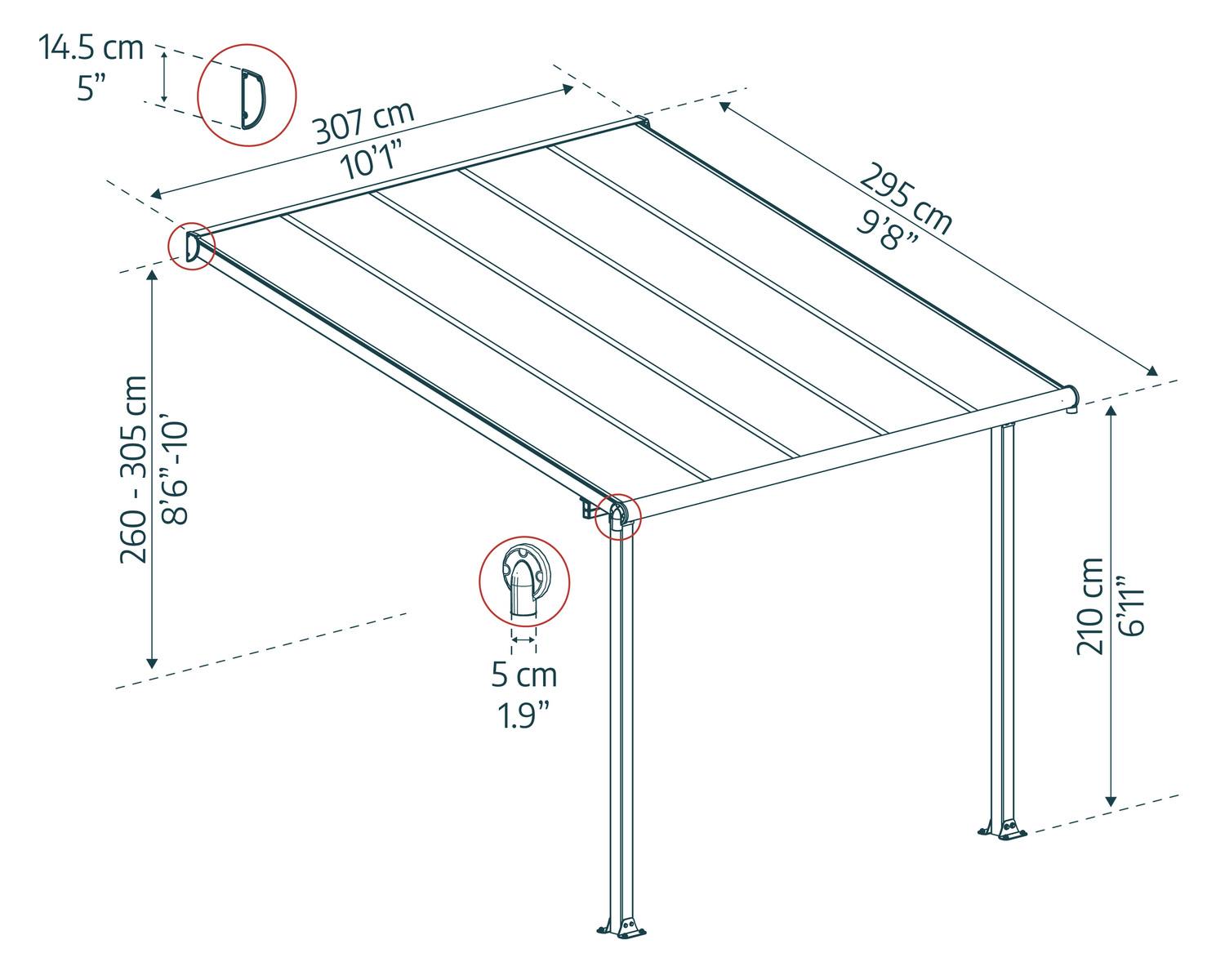 14.5 cm
5”

307 cm
10’1”

295 cm
9’8”

260 - 305 cm
8’6”-10’

5 cm
1.9”

210 cm
6’11”