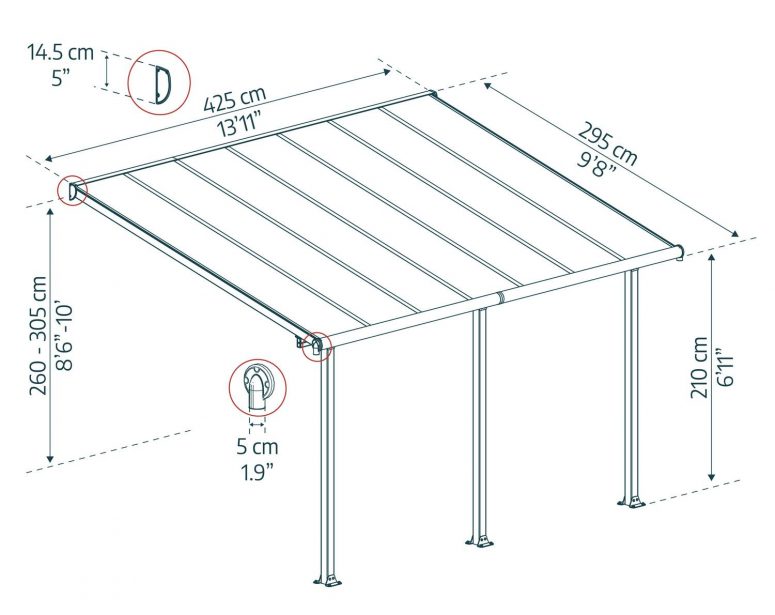 14.5 cm
5"

425 cm
13'11"

295 cm
9'8"

260 - 305 cm
8'6"-10'

5 cm
1.9"

210 cm
6'11"