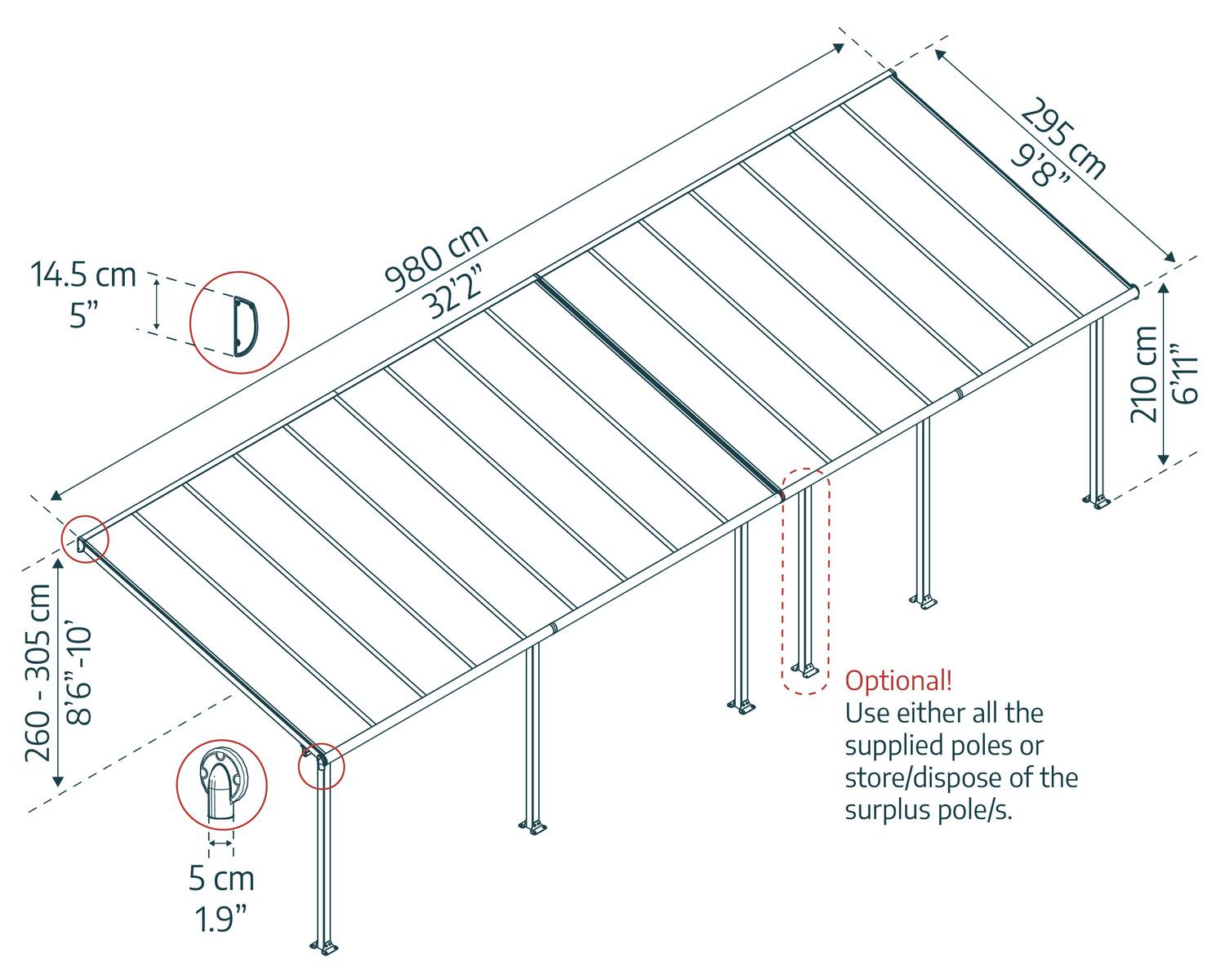 980 cm
32'2"

295 cm
9'8"

14.5 cm
5"

210 cm
6'11"

260 - 305 cm
8'6"-10'

5 cm
1.9"

Optional!
Use either all the supplied poles or store/dispose of the surplus pole/s.