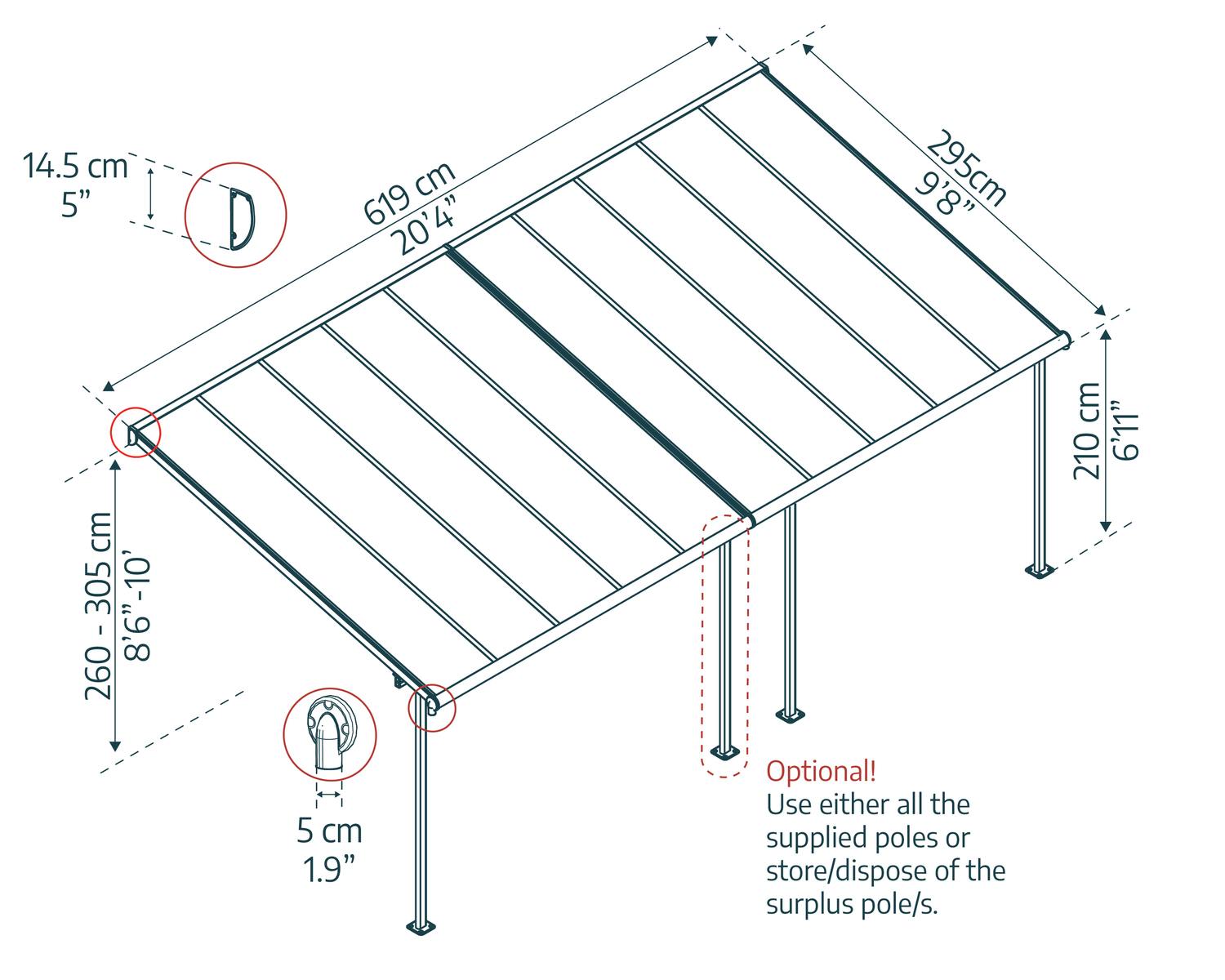 14.5 cm
5”

619 cm
20’4”

295cm
9’8”

210 cm
6’11”

260 - 305 cm
8’6”-10’

5 cm
1.9”

Optional!
Use either all the supplied poles or store/dispose of the surplus pole/s.