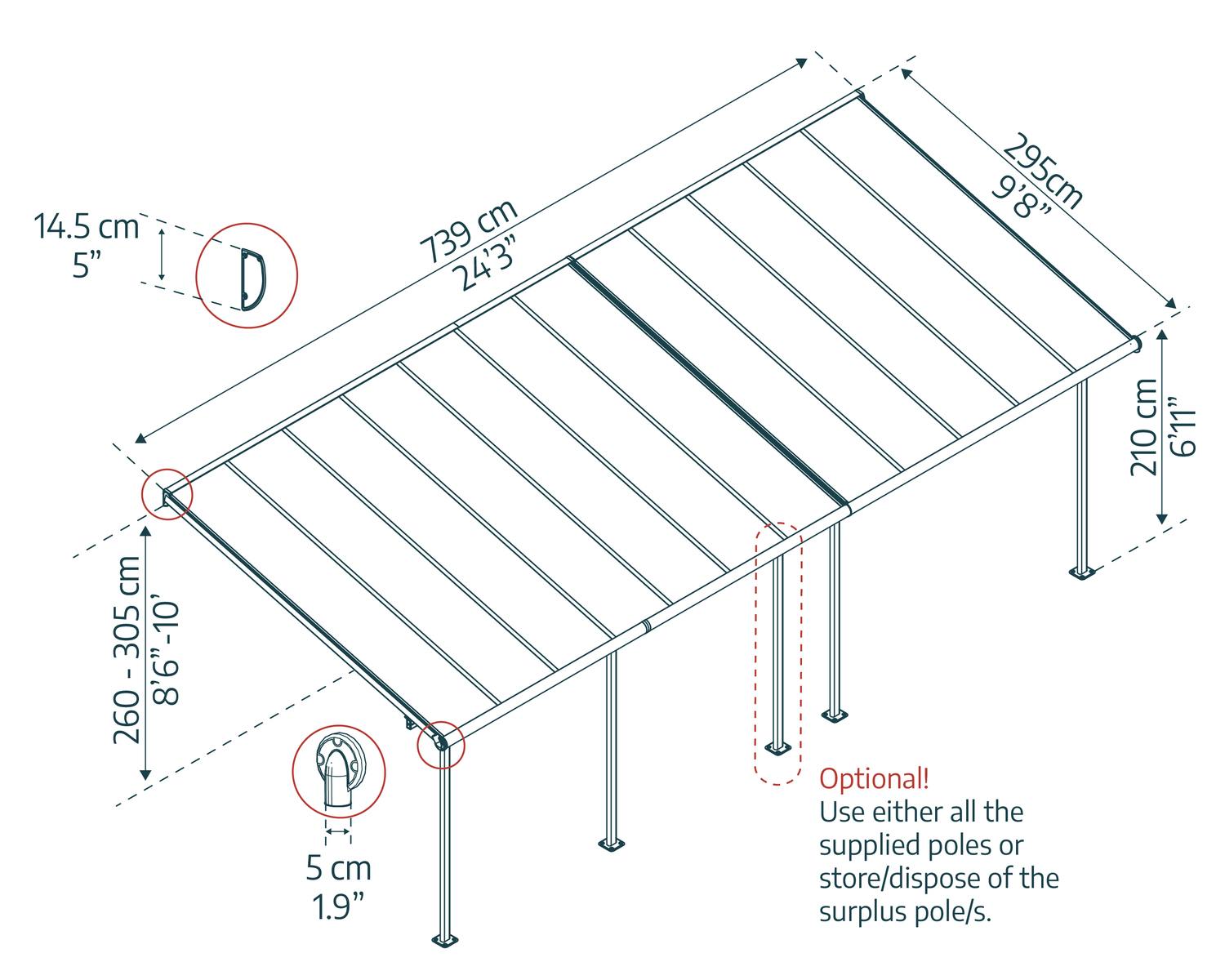 14.5 cm
5"

739 cm
24'3"

295cm
9'8"

210 cm
6'11"

260 - 305 cm
8'6"-10'

5 cm
1.9"

Optional!
Use either all the supplied poles or store/dispose of the surplus pole/s.