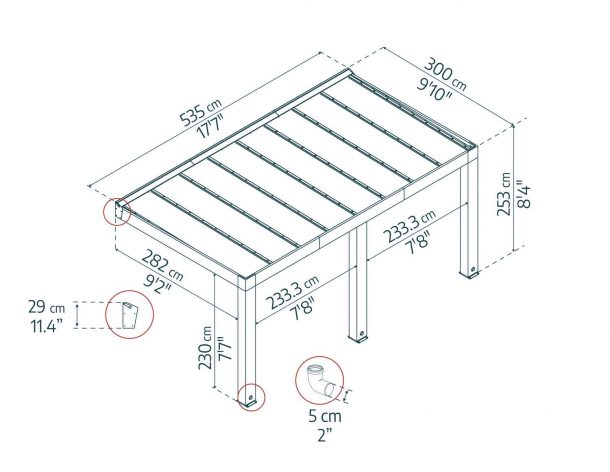 535 cm
17'7"

300 cm
9'10"

253 cm
8'4"

233.3 cm
7'8"

282 cm
9'2"

233.3 cm
7'8"

29 cm
11.4"

230 cm
7'7"

5 cm
2"