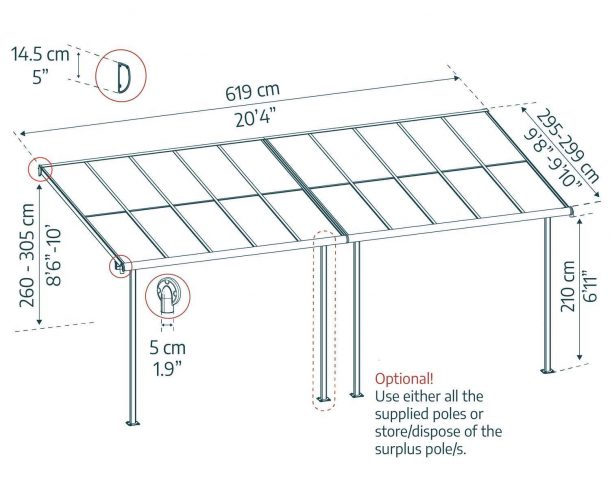 14.5 cm
5"

619 cm
20'4"

295-299 cm
9'8"-9'10"

260 - 305 cm
8'6"-10'

5 cm
1.9"

210 cm
6'11"

Optional!
Use either all the supplied poles or store/dispose of the surplus pole/s.