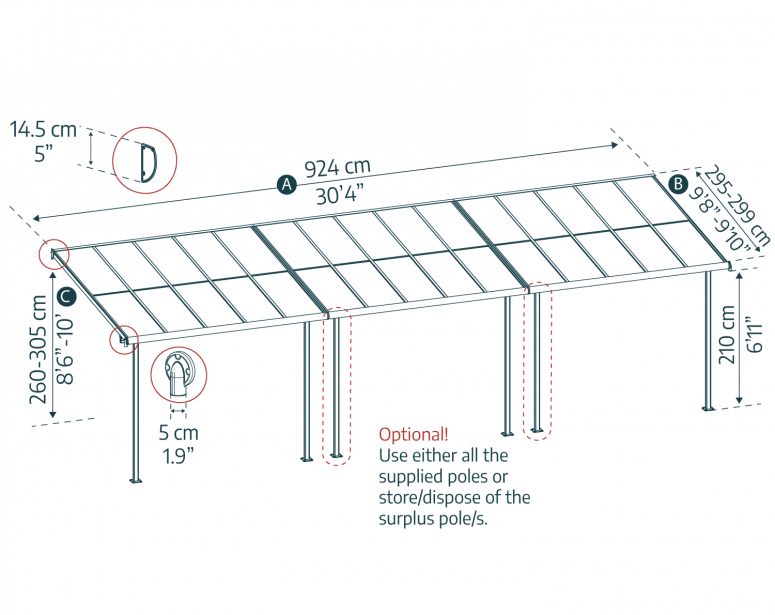 14.5 cm
5"

A
924 cm
30'4"

B
295-299 cm
9'8"-9'10"

C
260-305 cm
8'6"-10'

210 cm
6'11"

5 cm
1.9"

Optional!
Use either all the supplied poles or store/dispose of the surplus pole/s.