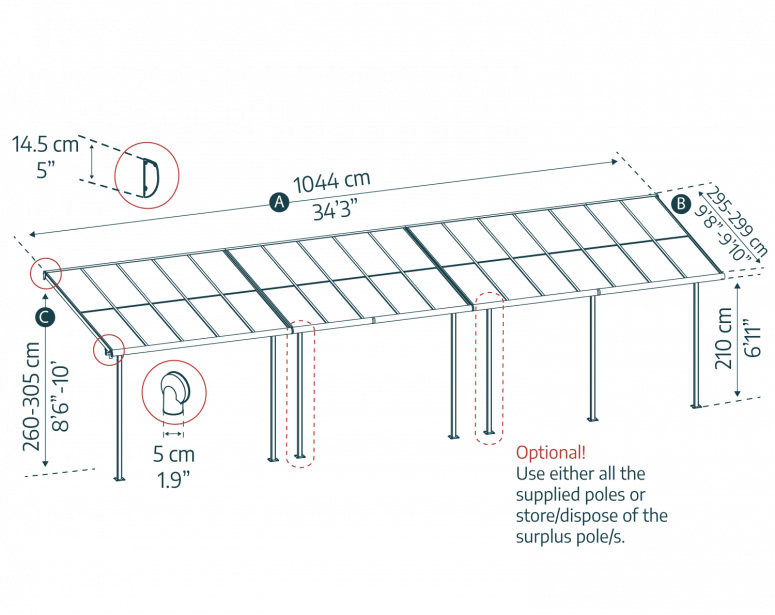 14.5 cm
5"

A
1044 cm
34'3"

B
295-299 cm
9'8"-9'10"

C
260-305 cm
8'6"-10'

210 cm
6'11"

5 cm
1.9"

Optional!
Use either all the supplied poles or store/dispose of the surplus pole/s.