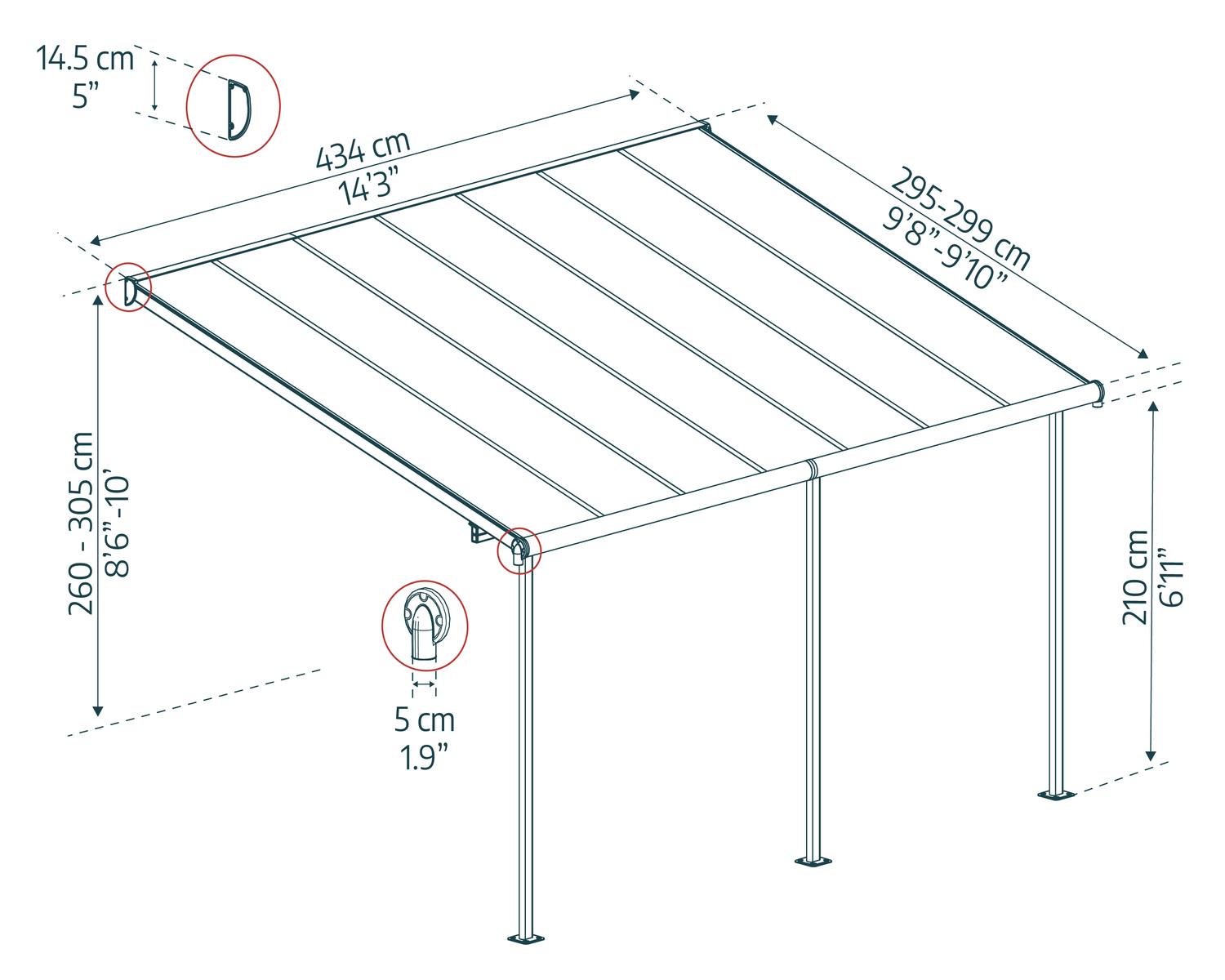 14.5 cm
5”

434 cm
14’3”

295-299 cm
9’8”-9’10”

260 - 305 cm
8’6”-10’

5 cm
1.9”

210 cm
6’11”