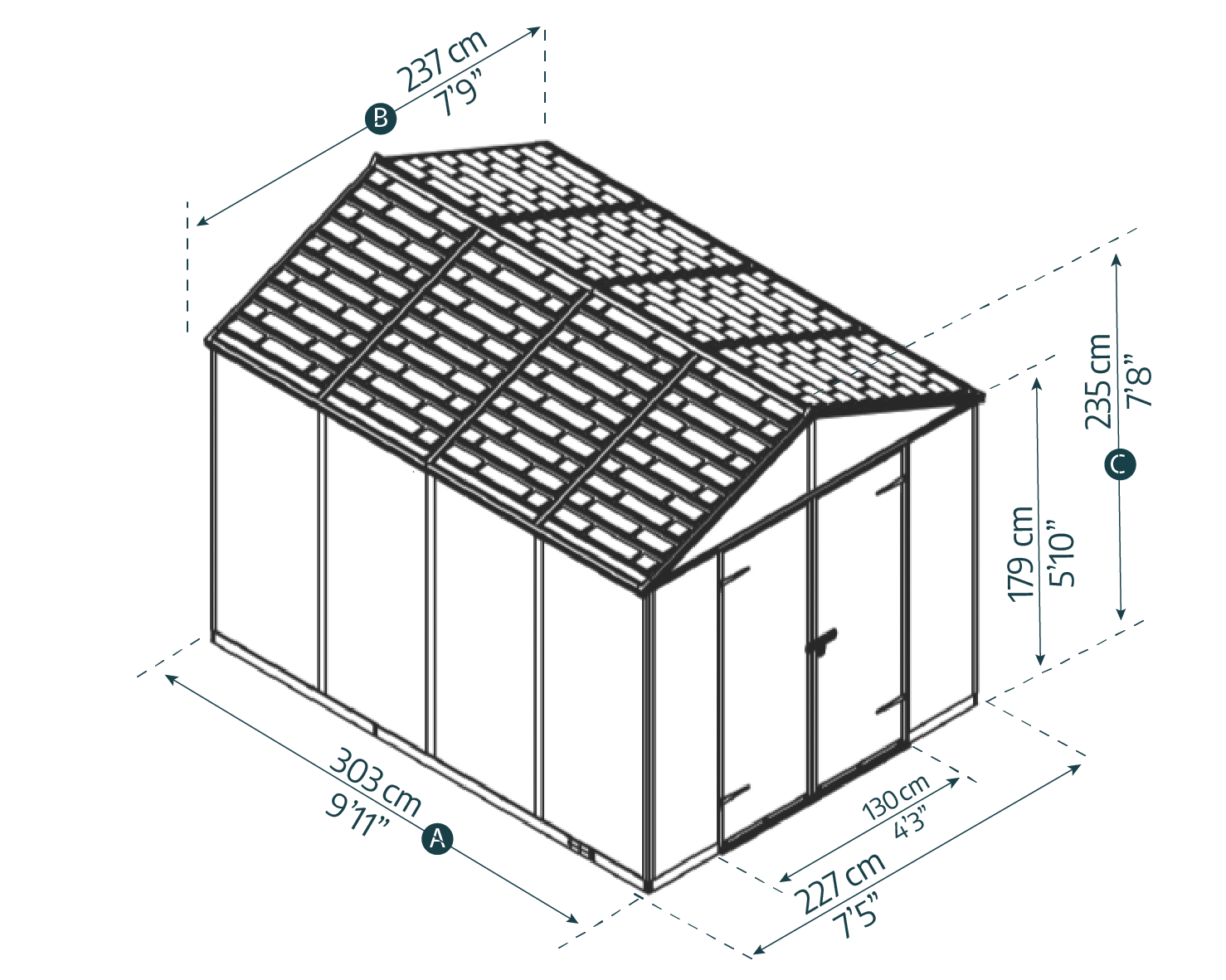 237 cm
7'9"
B

235 cm
7'8"
C

179 cm
5'10"

303 cm
9'11"
A

130 cm
4'3"

227 cm
7'5"