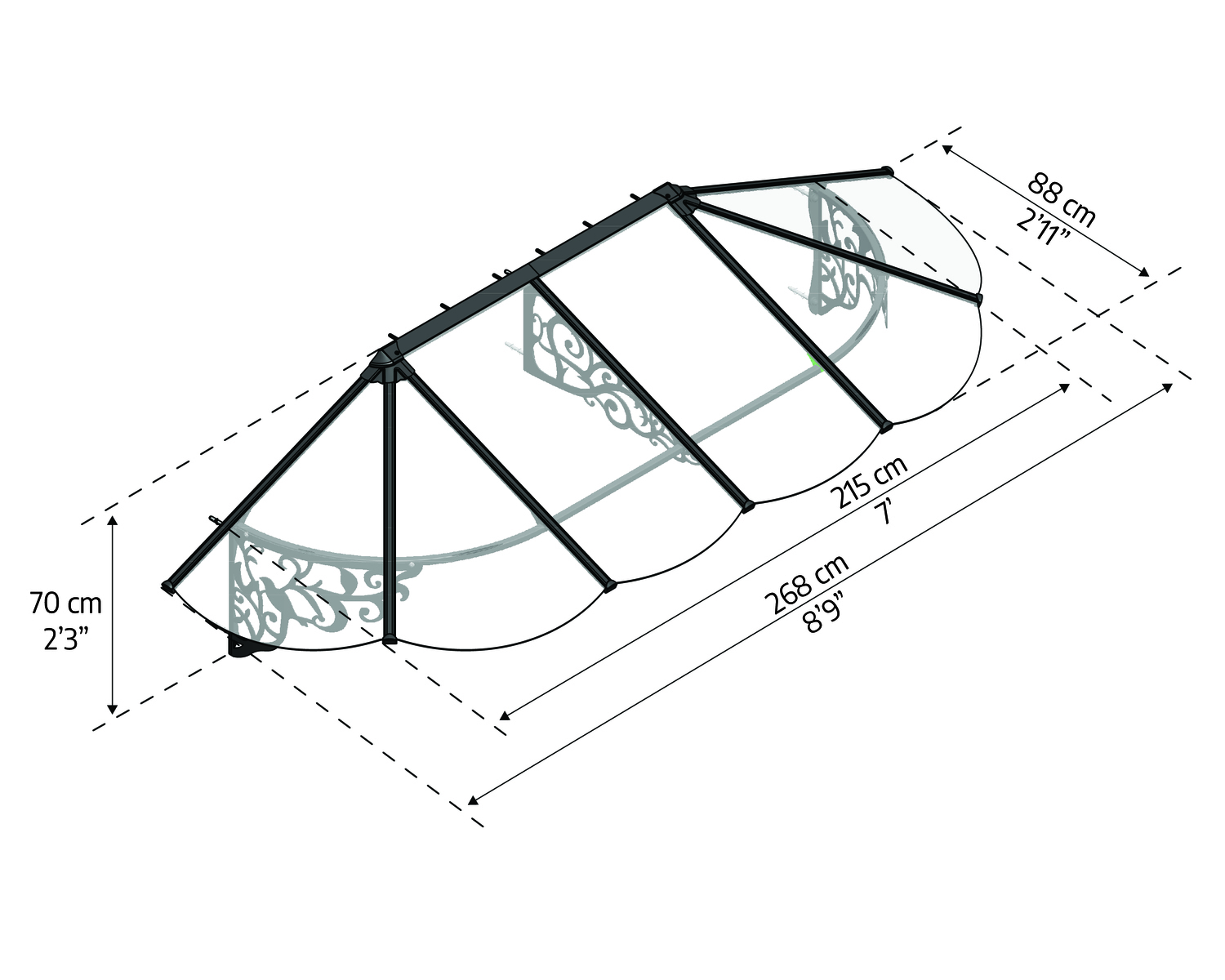 88 cm
2'11"

215 cm
7'

268 cm
8'9"

70 cm
2'3"