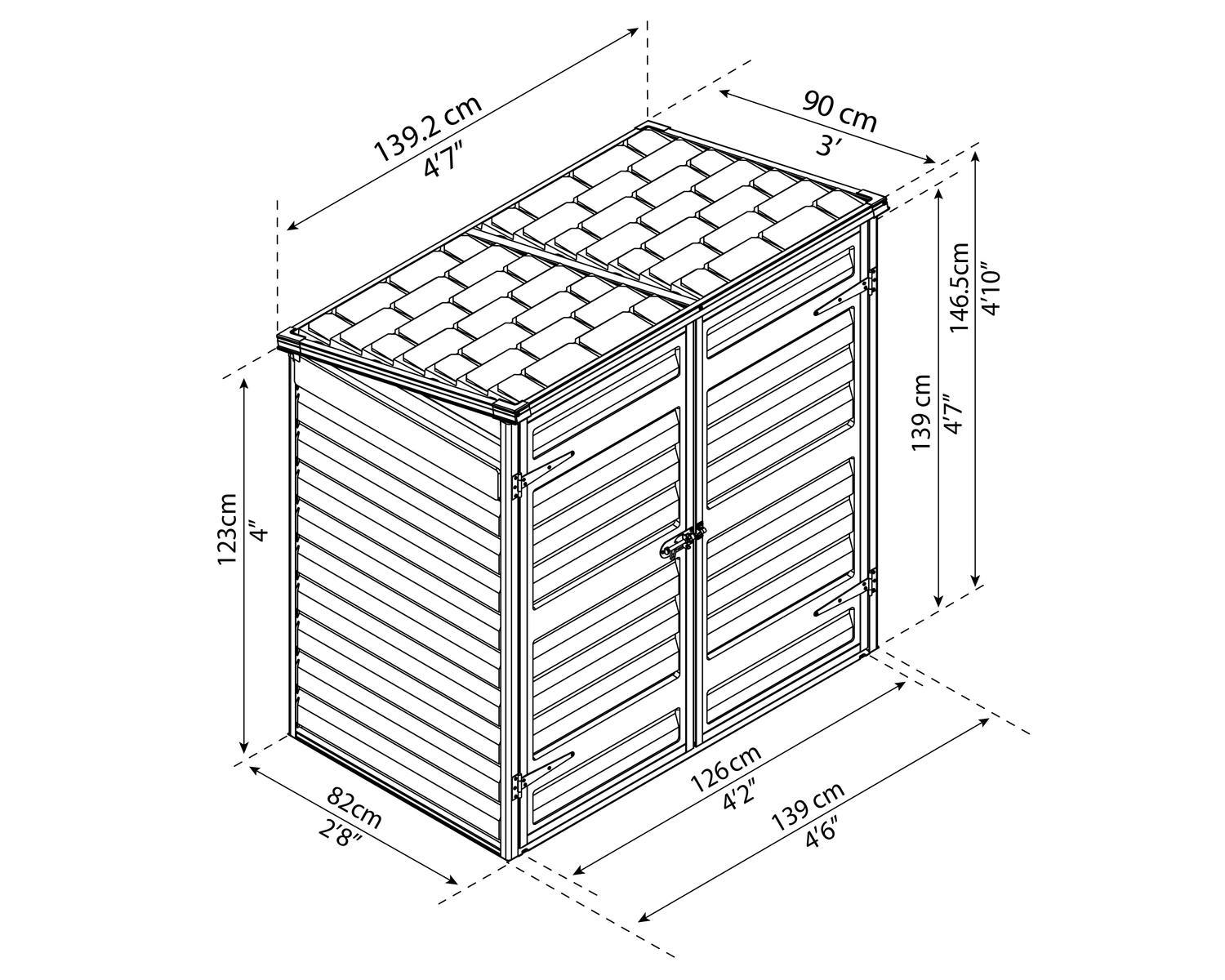 139.2 cm
4'7"

90 cm
3'

146.5cm
4'10"

139 cm
4'7"

123cm
4"

82cm
2'8"

126 cm
4'2"

139 cm
4'6"