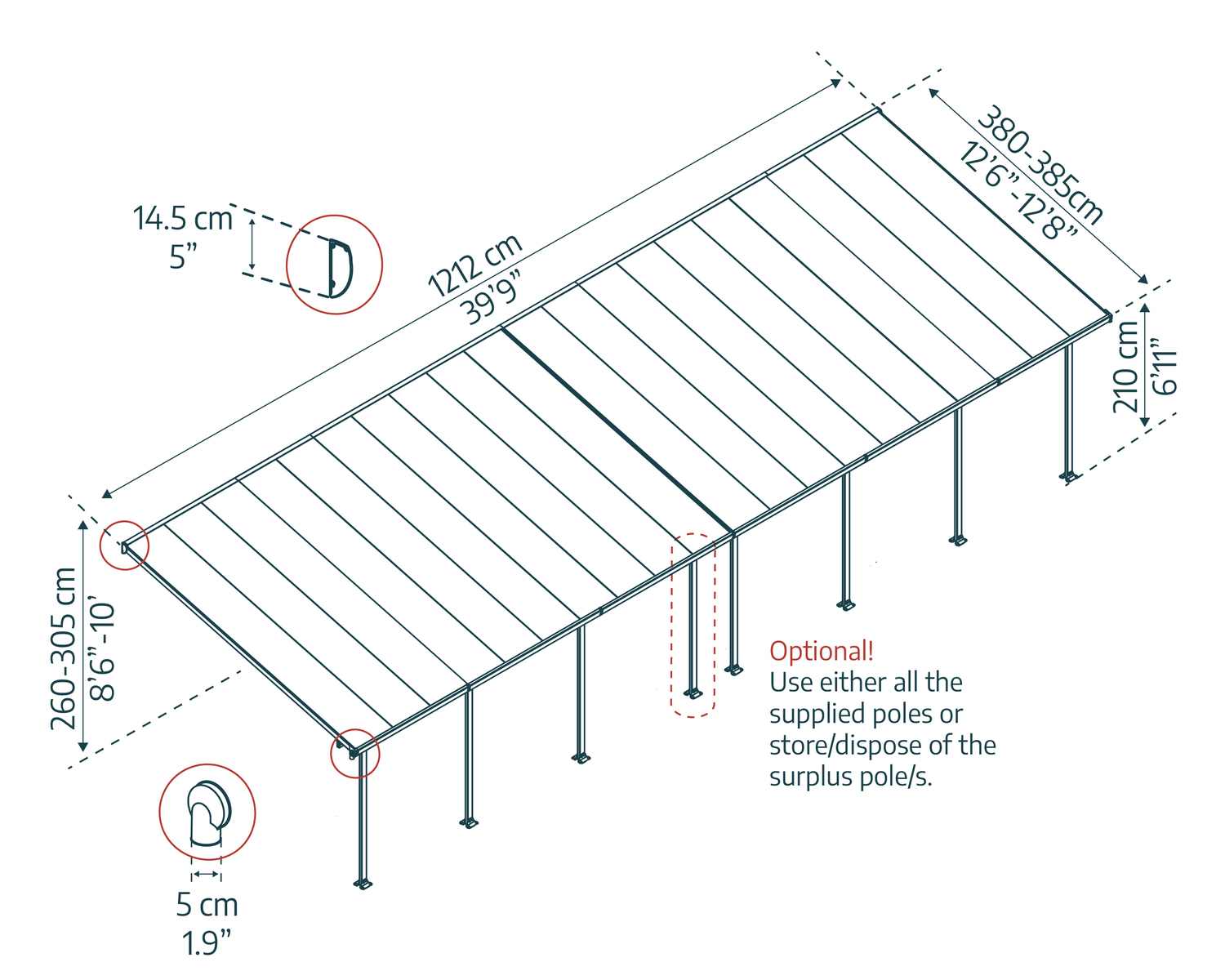 14.5 cm
5"

1212 cm
39'9"

380-385cm
12'6"-12'8"

210 cm
6'11"

260-305 cm
8'6"-10'

Optional!
Use either all the supplied poles or store/dispose of the surplus pole/s.

5 cm
1.9"