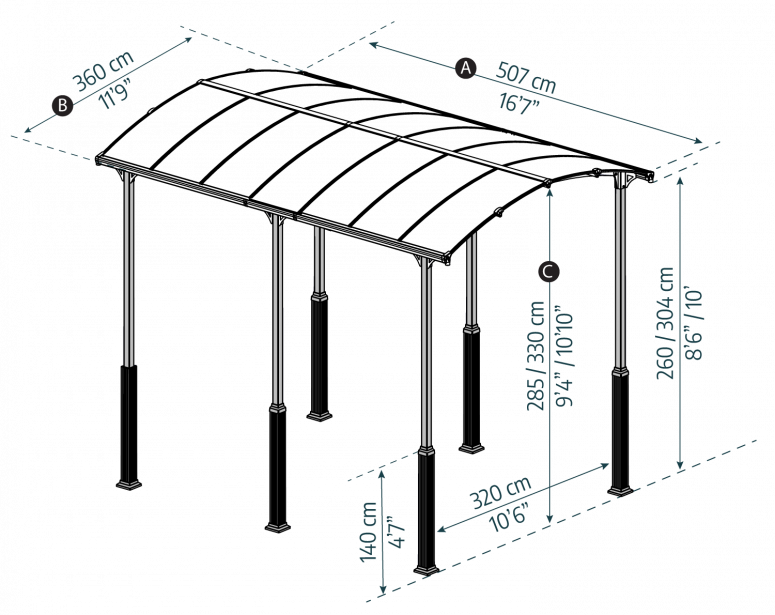 B
360 cm
11'9"

A
507 cm
16'7"

C
285 / 330 cm
9'4" / 10'10"

260 / 304 cm
8'6" / 10'

320 cm
10'6"

140 cm
4'7"